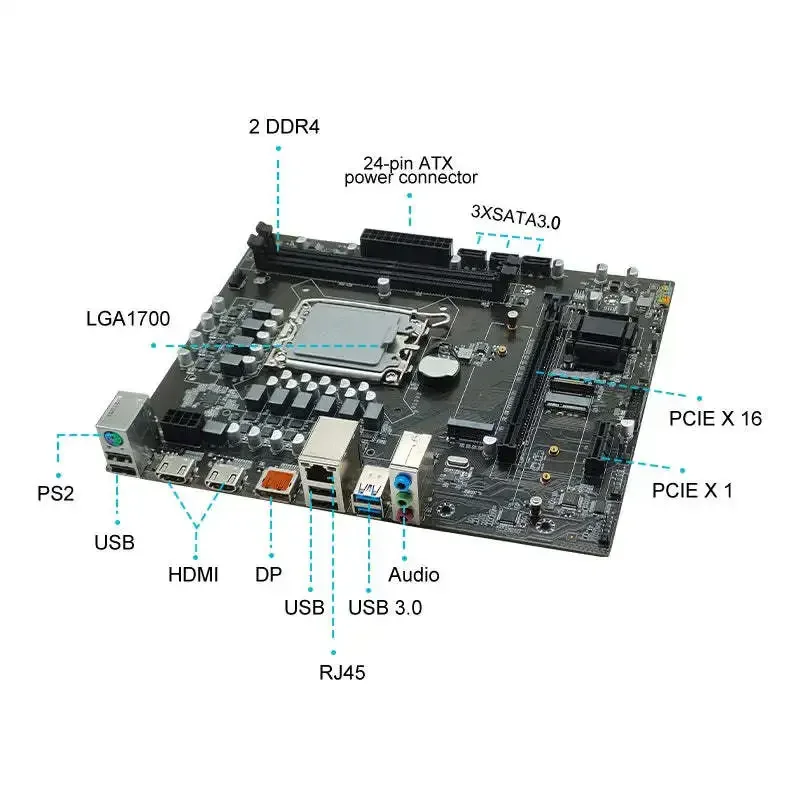 2 DDR4

24-pin ATX
power connector

3XSATA3.0

LGA1700

PCIE X 16

PCIE X 1

PS2

USB

HDMI

DP

USB

USB 3.0

Audio

RJ45