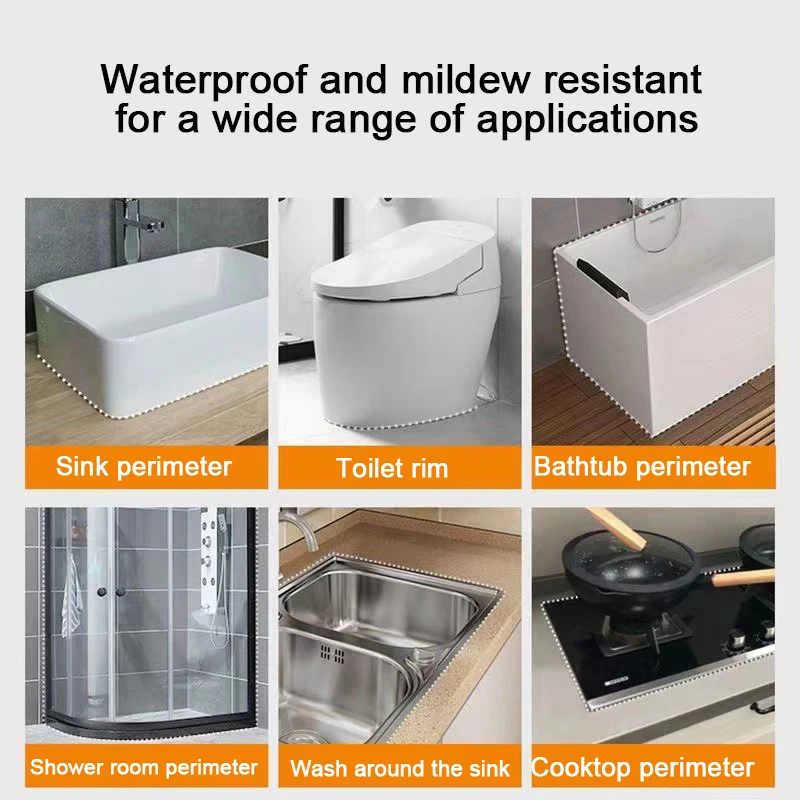 Waterproof and mildew resistant for a wide range of applications

Sink perimeter

Toilet rim

Bathtub perimeter

Shower room perimeter

Wash around the sink

Cooktop perimeter