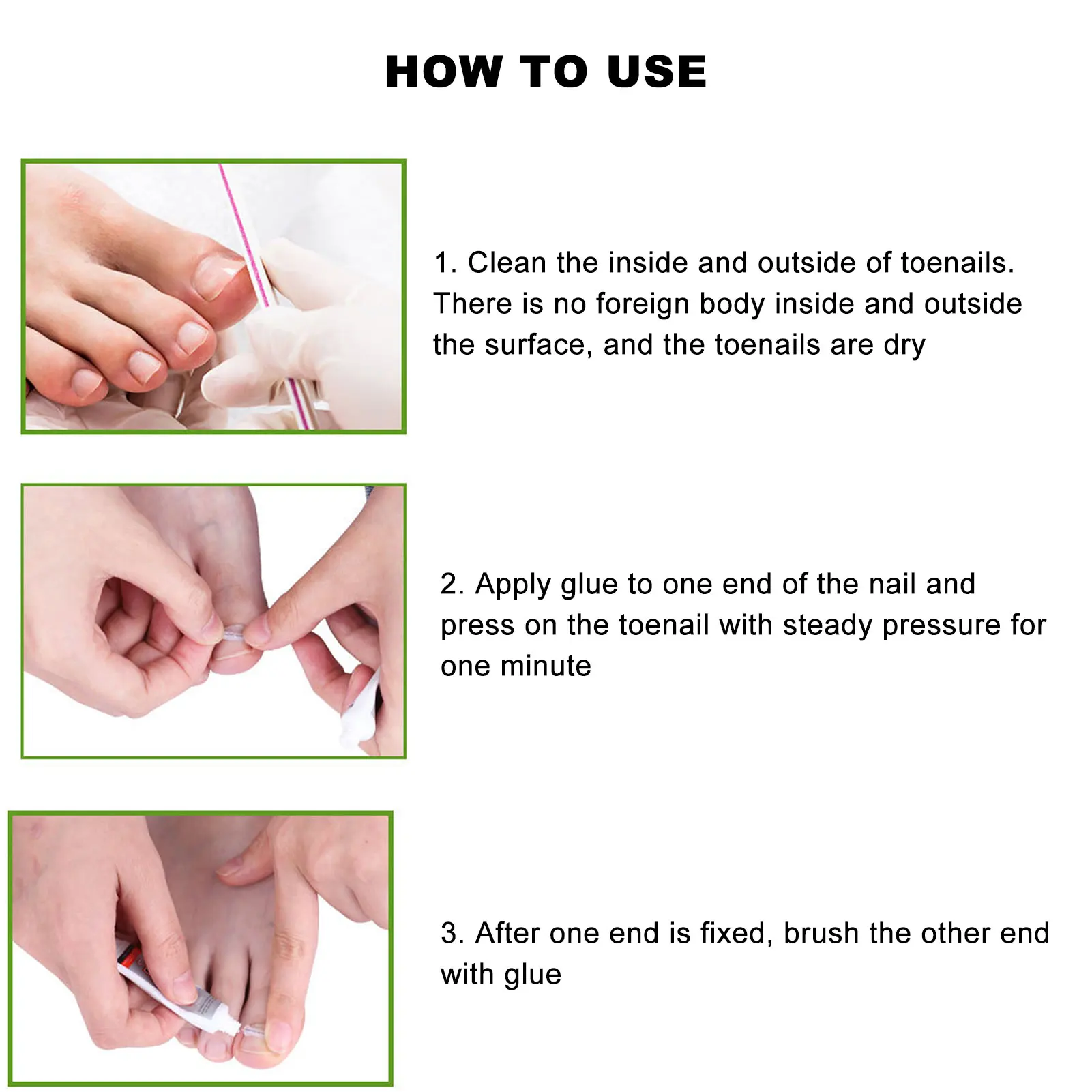 HOW TO USE

1. Clean the inside and outside of toenails. There is no foreign body inside and outside the surface, and the toenails are dry

2. Apply glue to one end of the nail and press on the toenail with steady pressure for one minute

3. After one end is fixed, brush the other end with glue