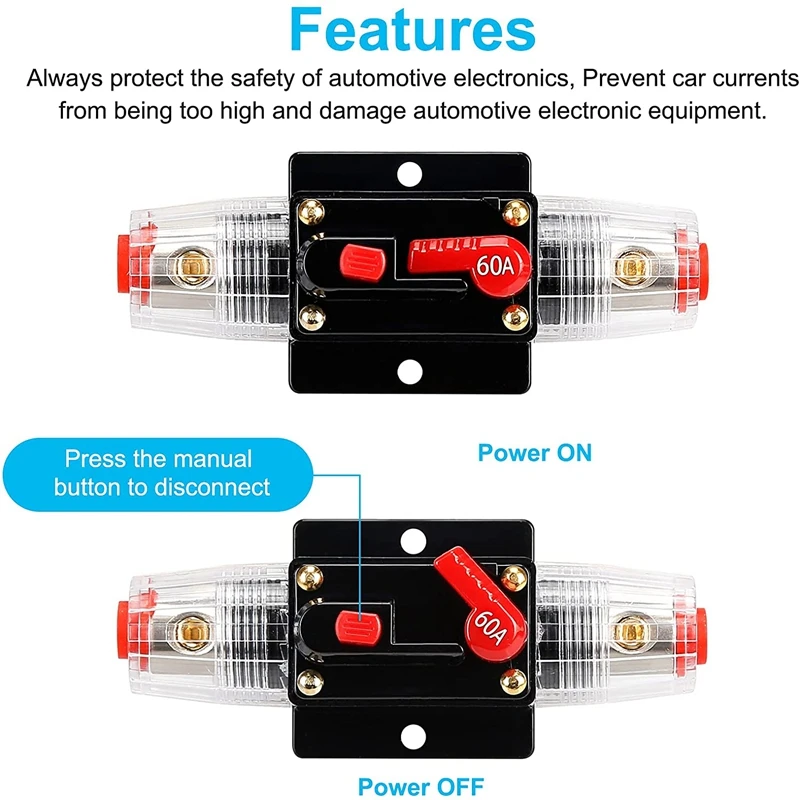 Features

Always protect the safety of automotive electronics, Prevent car currents from being too high and damage automotive electronic equipment.

60A

Power ON

Press the manual button to disconnect

60A

Power OFF