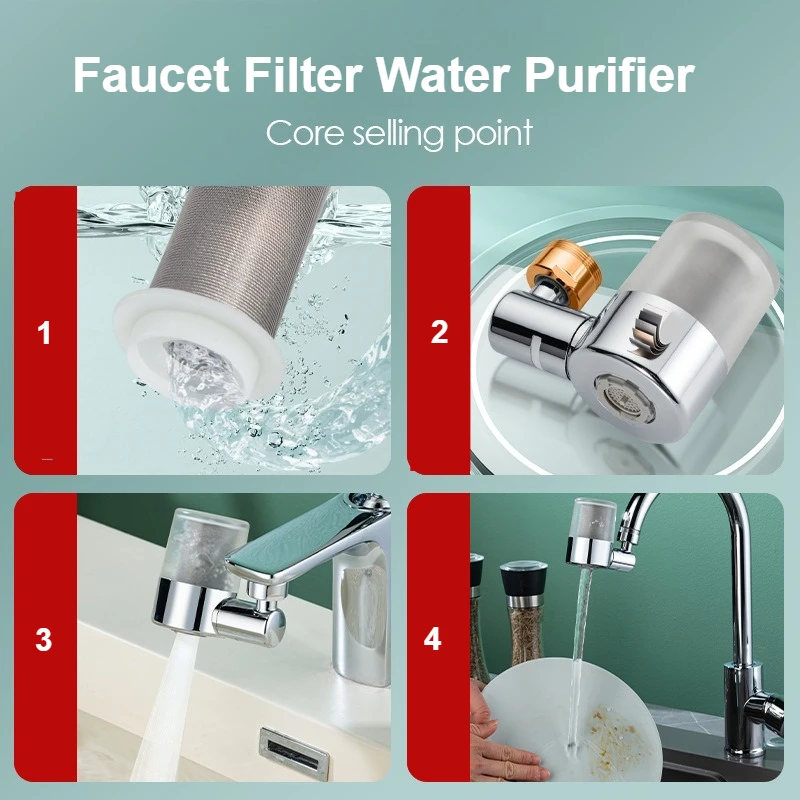 Faucet Filter Water Purifier

Core selling point

1

2

3

4