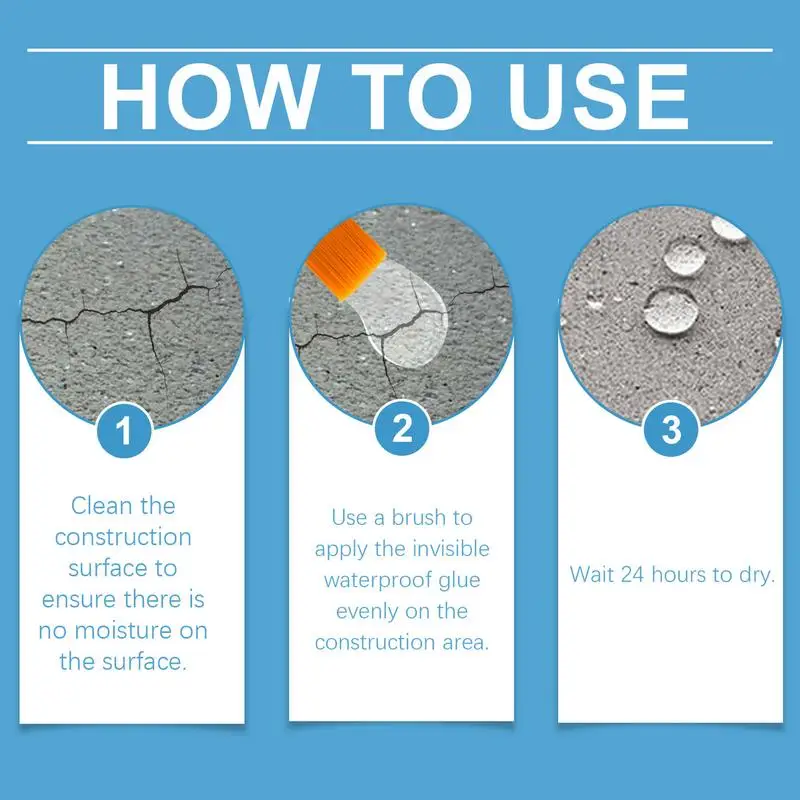 HOW TO USE

1

Clean the construction surface to ensure there is no moisture on the surface.

2

Use a brush to apply the invisible waterproof glue evenly on the construction area.

3

Wait 24 hours to dry.