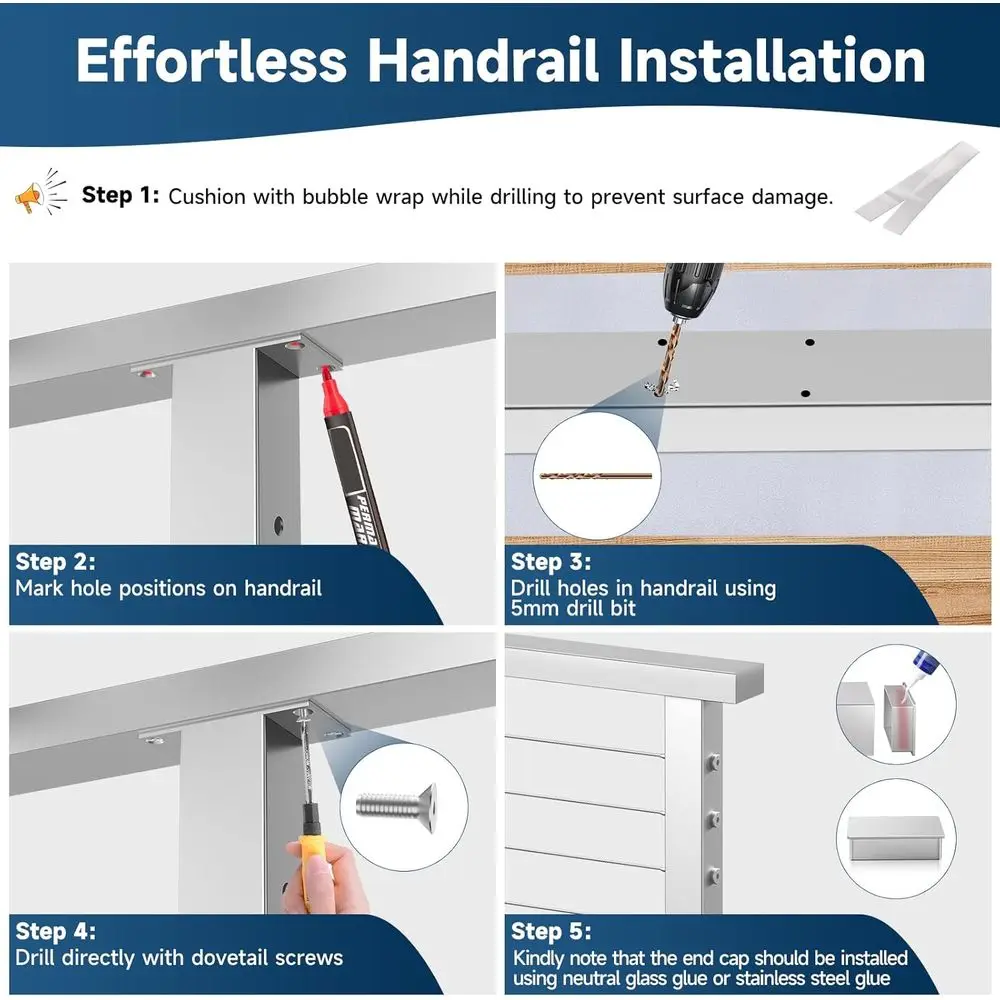 Effortless Handrail Installation

Step 1: Cushion with bubble wrap while drilling to prevent surface damage.

PERMA MAR

Step 2:
Mark hole positions on handrail

Step 3:
Drill holes in handrail using 5mm drill bit

Step 4:
Drill directly with dovetail screws

Step 5:
Kindly note that the end cap should be installed using neutral glass glue or stainless steel glue