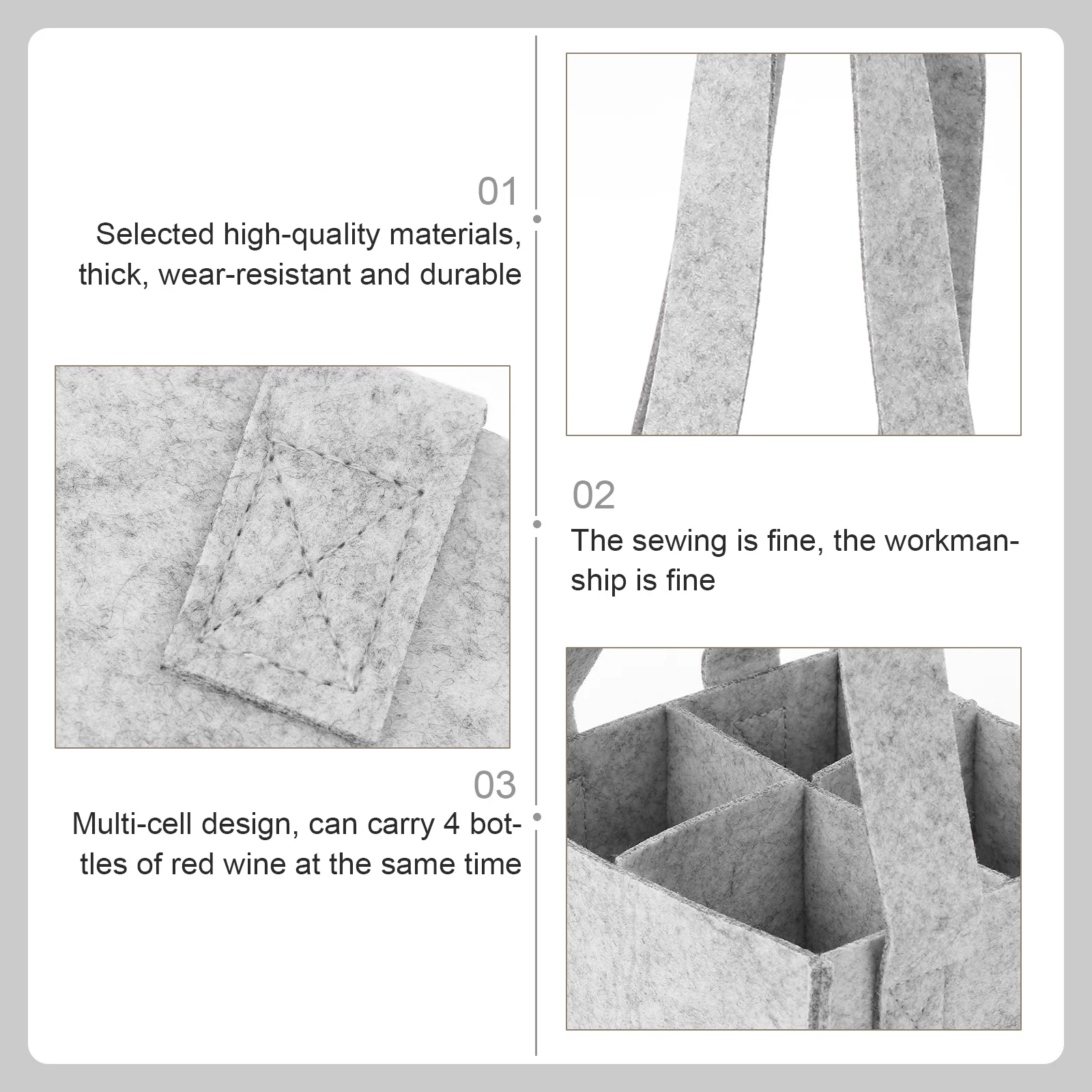 01
Selected high-quality materials, thick, wear-resistant and durable

02
The sewing is fine, the workmanship is fine

03
Multi-cell design, can carry 4 bottles of red wine at the same time