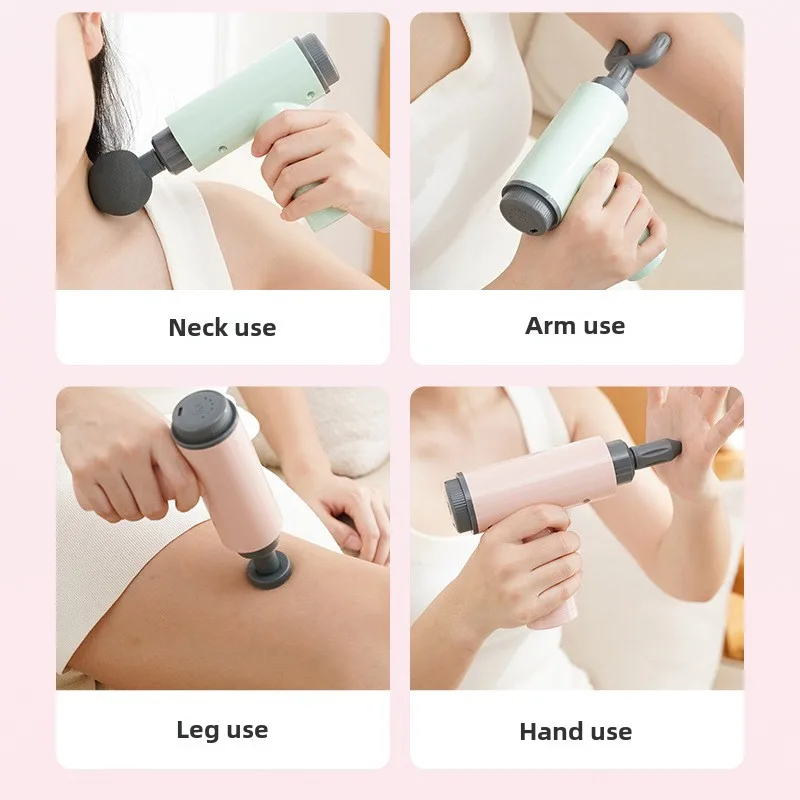 Neck use

Arm use

Leg use

Hand use