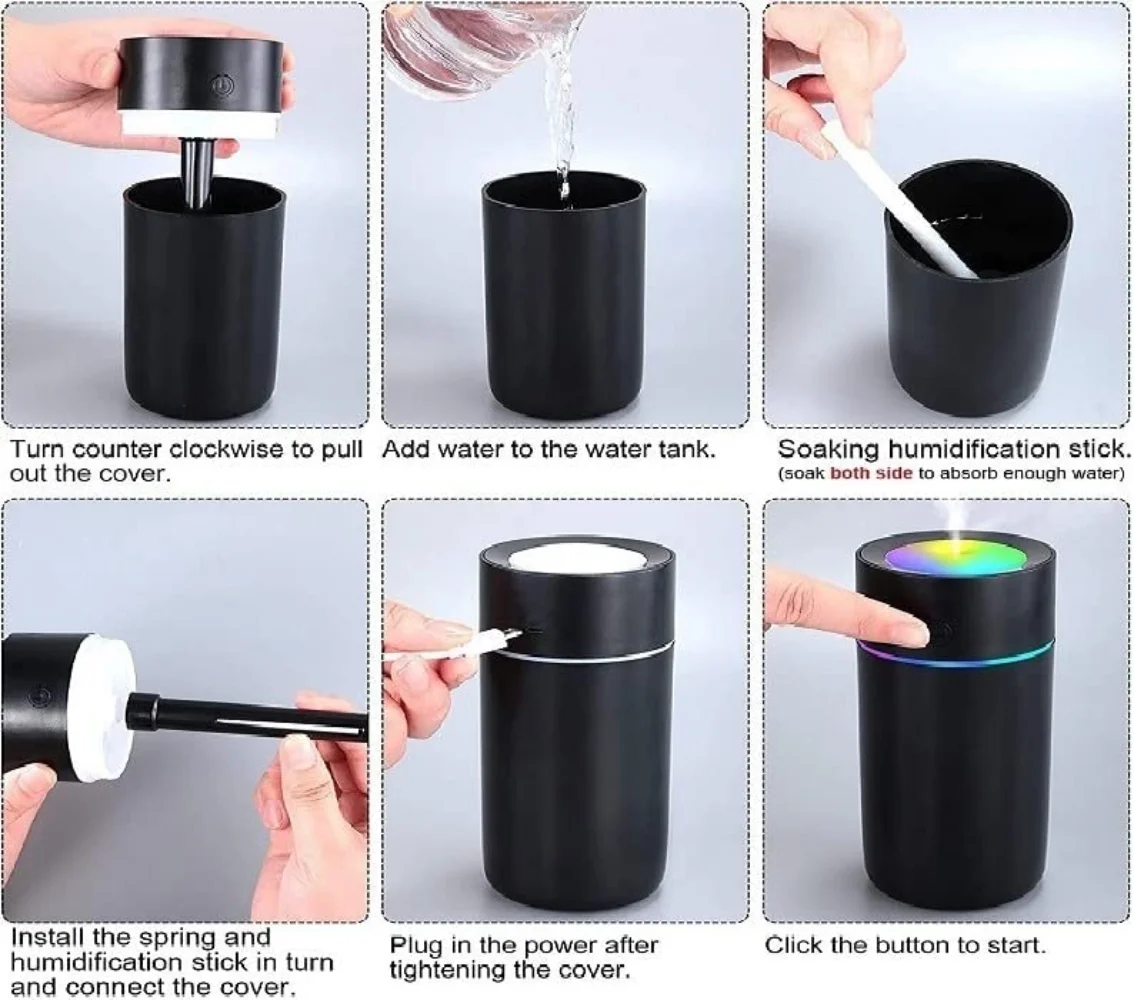 Turn counter clockwise to pull out the cover.

Add water to the water tank.

Soaking humidification stick.
(soak both side to absorb enough water)

Install the spring and humidification stick in turn and connect the cover.

Plug in the power after tightening the cover.

Click the button to start.