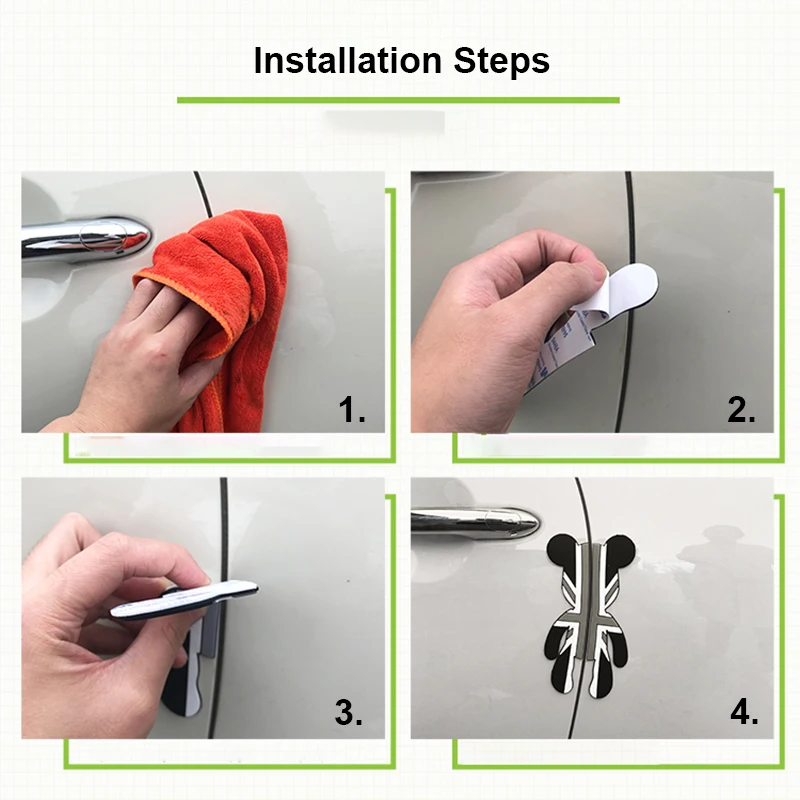 Installation Steps

1.

2.

3.

4.