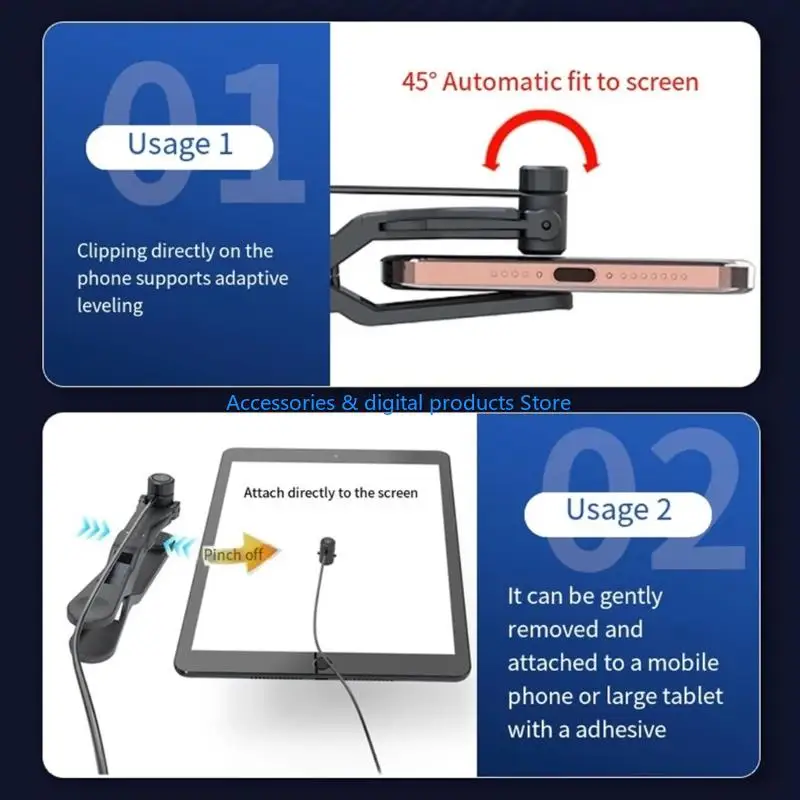 01
Usage 1

Clipping directly on the phone supports adaptive leveling

45° Automatic fit to screen

Accessories & digital products Store

Attach directly to the screen

Pinch off

02
Usage 2

It can be gently removed and attached to a mobile phone or large tablet with a adhesive