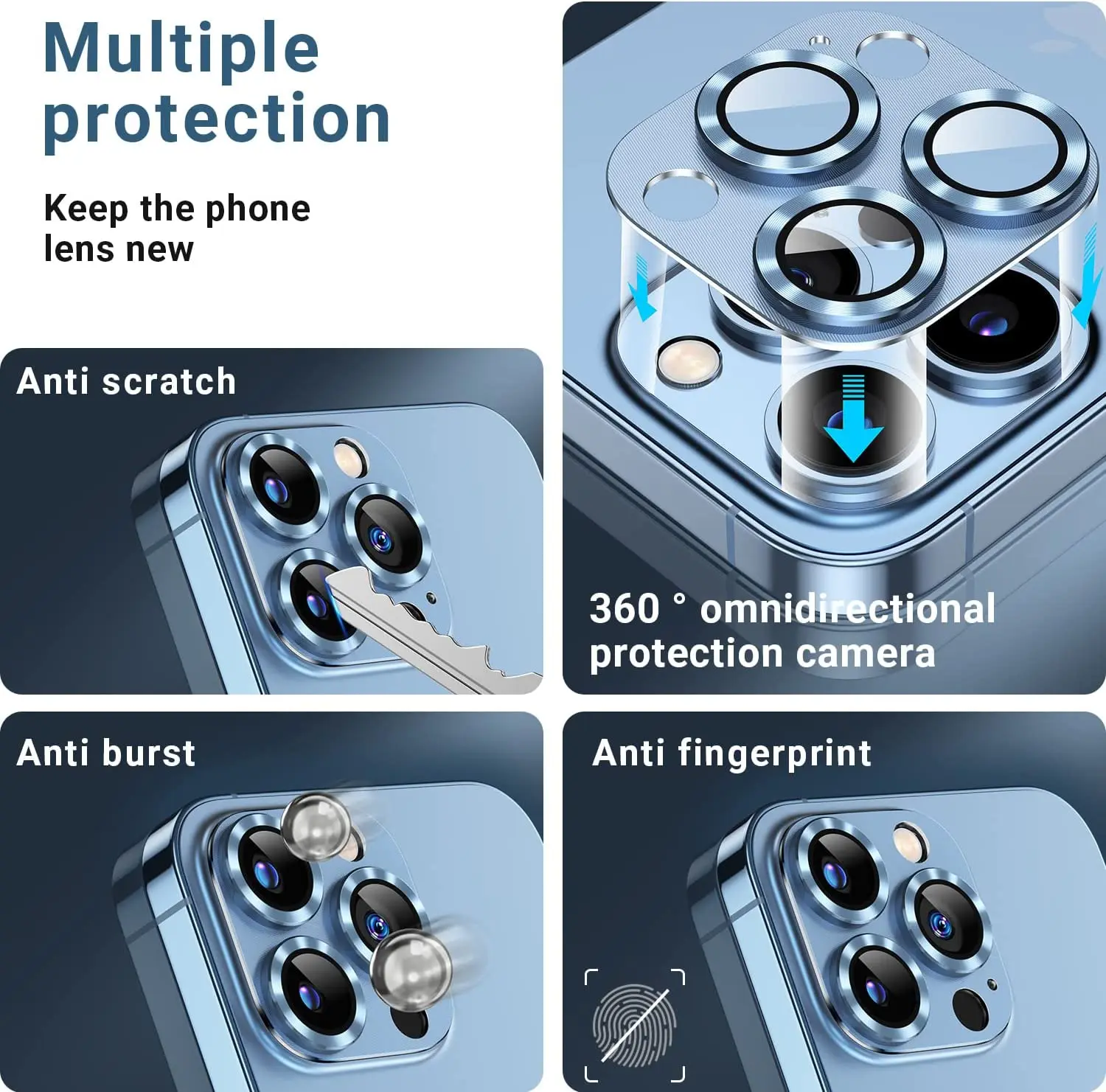 Multiple protection

Keep the phone lens new

Anti scratch

360 ° omnidirectional protection camera

Anti burst

Anti fingerprint