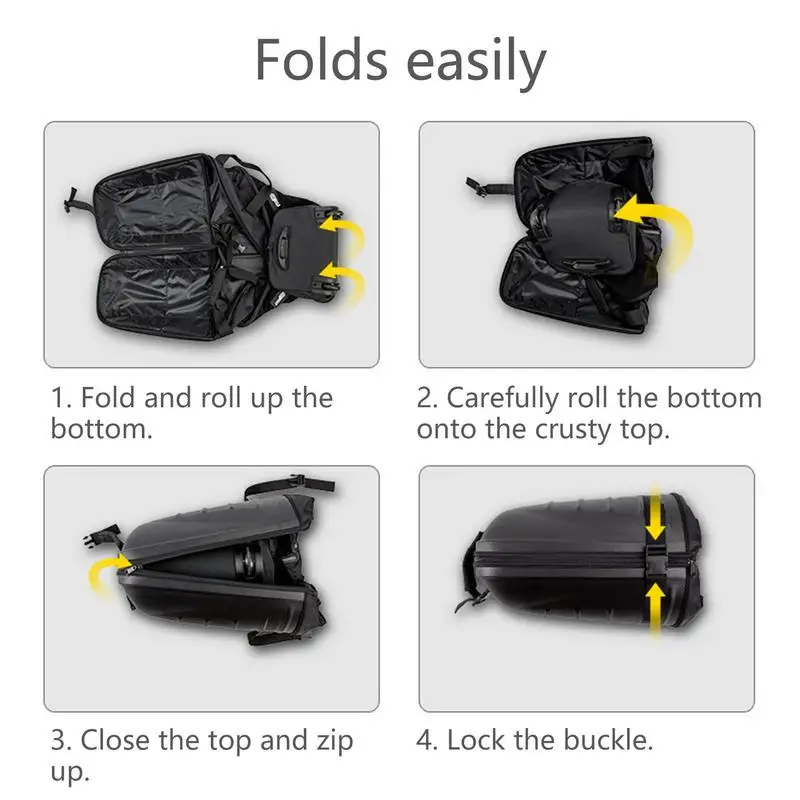 Folds easily

1. Fold and roll up the bottom.

2. Carefully roll the bottom onto the crusty top.

3. Close the top and zip up.

4. Lock the buckle.