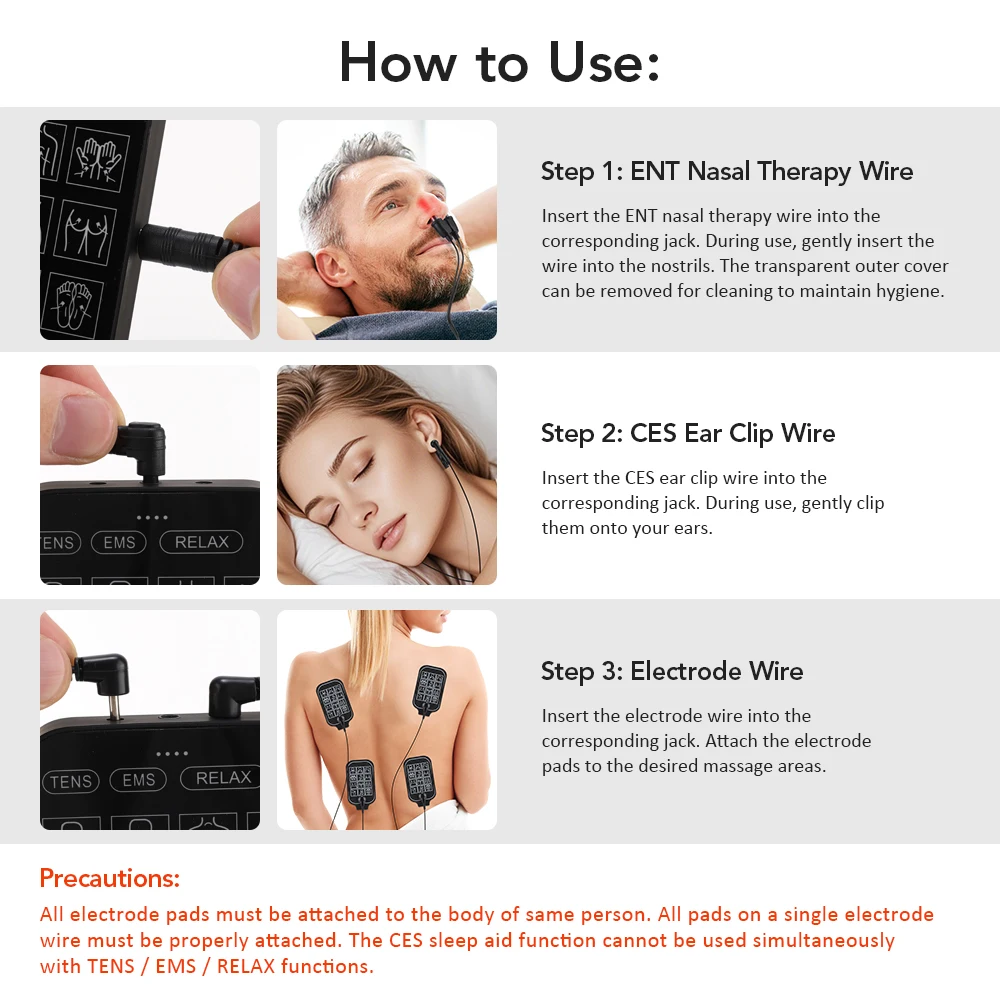 How to Use:

Step 1: ENT Nasal Therapy Wire

Insert the ENT nasal therapy wire into the corresponding jack. During use, gently insert the wire into the nostrils. The transparent outer cover can be removed for cleaning to maintain hygiene.

TENS EMS RELAX

Step 2: CES Ear Clip Wire

Insert the CES ear clip wire into the corresponding jack. During use, gently clip them onto your ears.

TENS EMS RELAX

Step 3: Electrode Wire

Insert the electrode wire into the corresponding jack. Attach the electrode pads to the desired massage areas.

Precautions:

All electrode pads must be attached to the body of same person. All pads on a single electrode wire must be properly attached. The CES sleep aid function cannot be used simultaneously with TENS / EMS / RELAX functions.