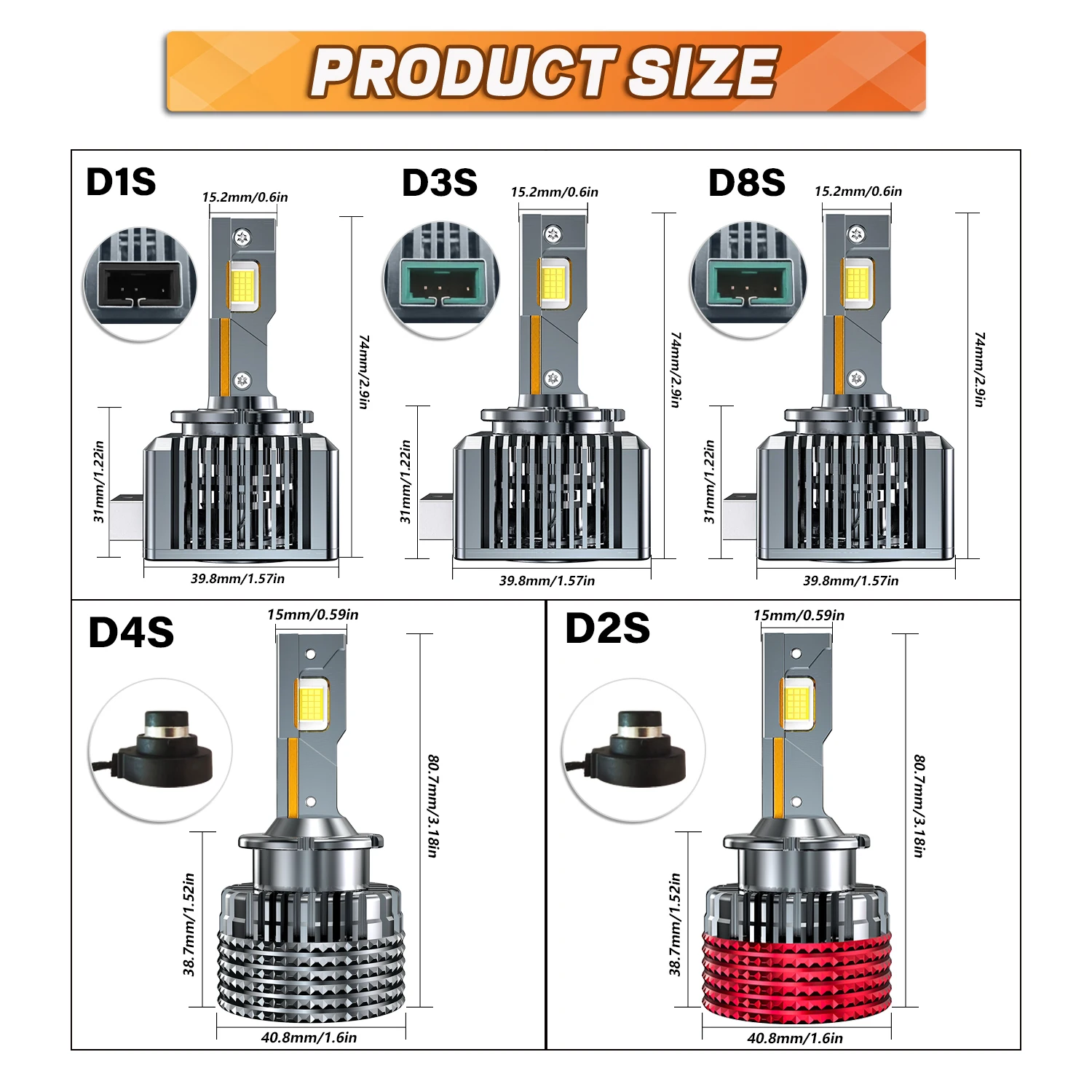 PRODUCT SIZE

D1S

15.2mm/0.6in

74mm/2.9in

31mm/1.22in

39.8mm/1.57in

D3S

15.2mm/0.6in

74mm/2.9in

31mm/1.22in

39.8mm/1.57in

D8S

15.2mm/0.6in

74mm/2.9in

31mm/1.22in

39.8mm/1.57in

D4S

15mm/0.59in

80.7mm/3.18in

38.7mm/1.52in

40.8mm/1.6in

D2S

15mm/0.59in

80.7mm/3.18in

38.7mm/1.52in

40.8mm/1.6in