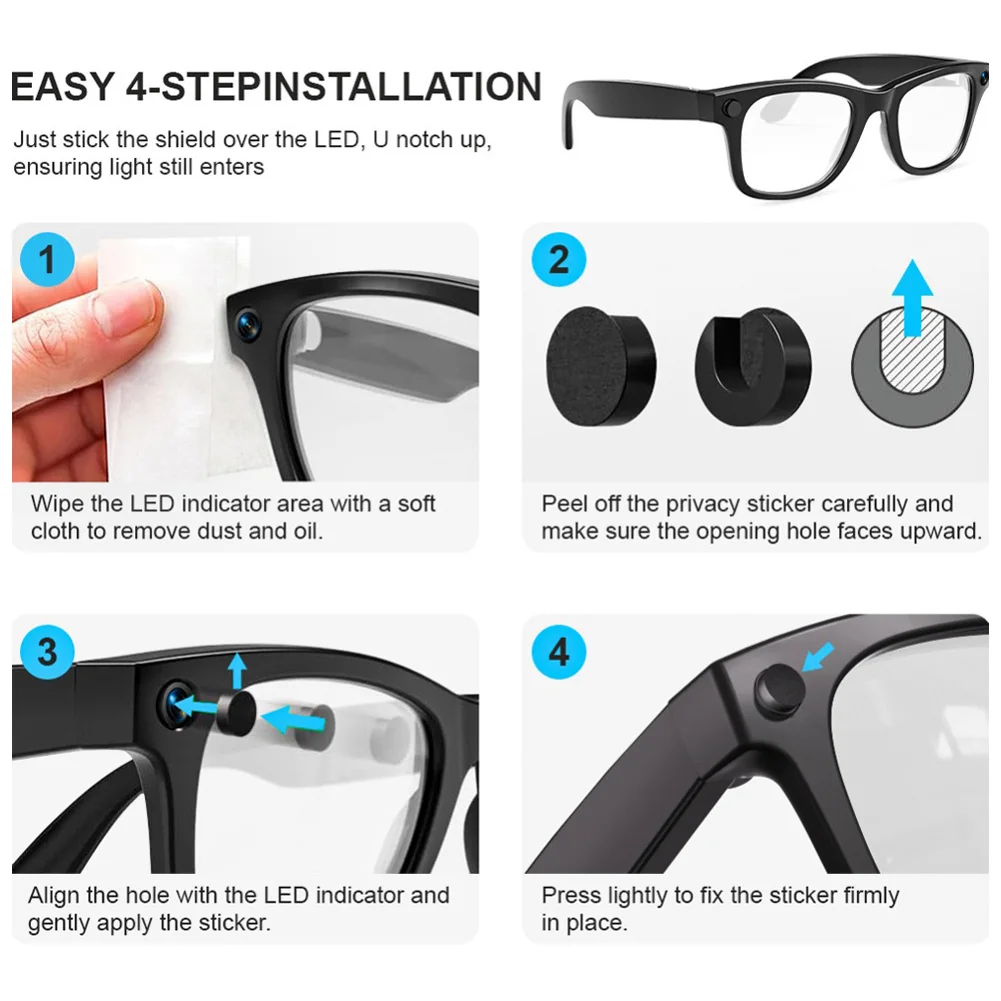 EASY 4-STEPINSTALLATION

Just stick the shield over the LED, U notch up, ensuring light still enters

1

Wipe the LED indicator area with a soft cloth to remove dust and oil.

2

Peel off the privacy sticker carefully and make sure the opening hole faces upward.

3

Align the hole with the LED indicator and gently apply the sticker.

4

Press lightly to fix the sticker firmly in place.