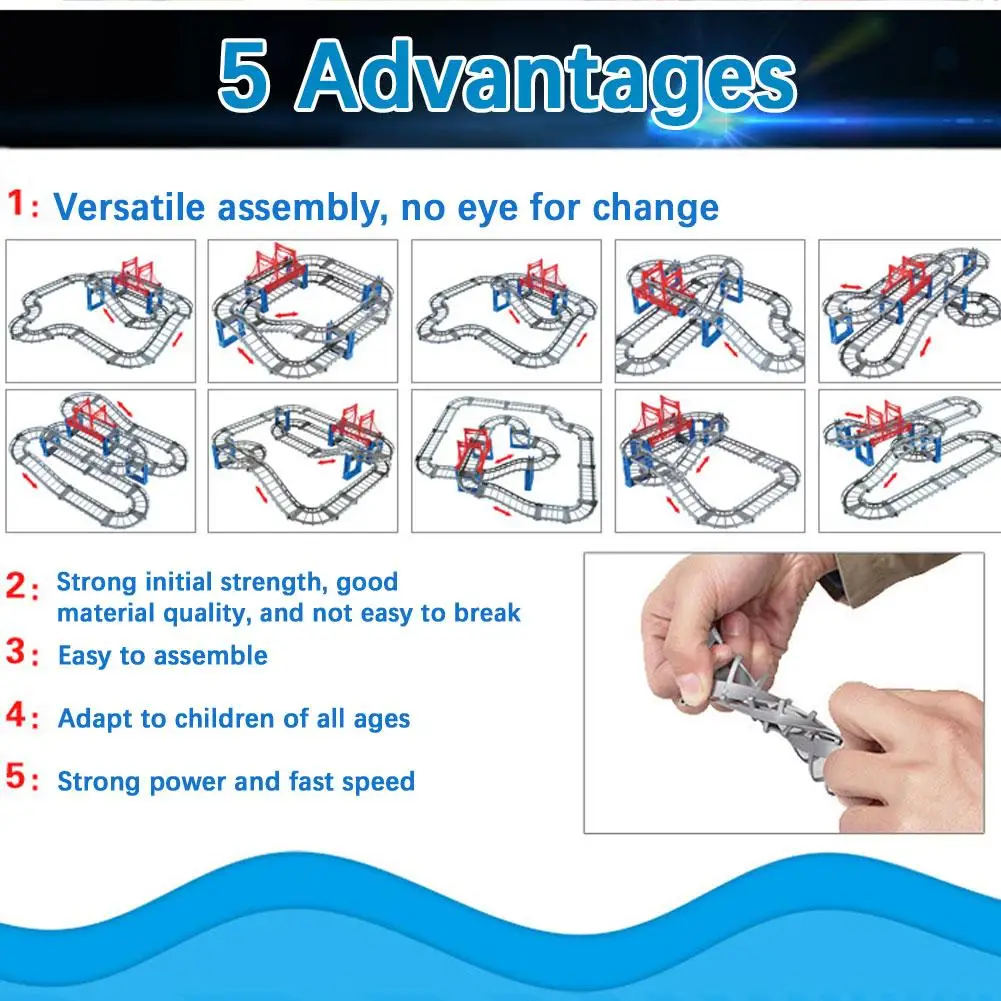 5 Advantages

1: Versatile assembly, no eye for change

2: Strong initial strength, good material quality, and not easy to break

3: Easy to assemble

4: Adapt to children of all ages

5: Strong power and fast speed