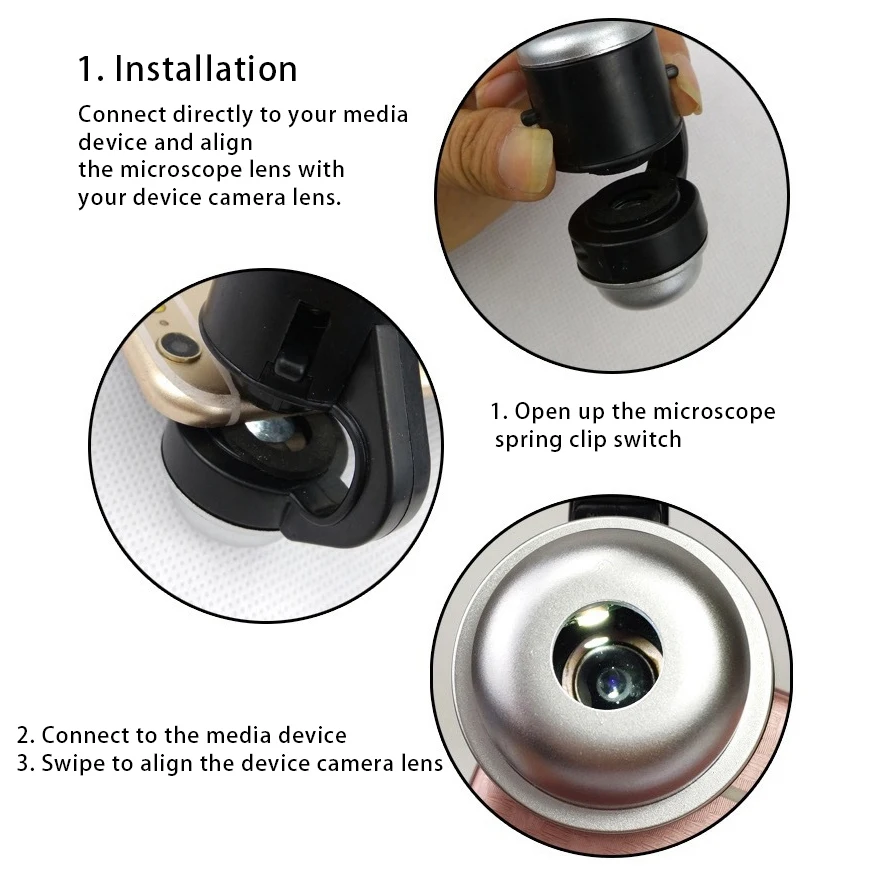 1. Installation

Connect directly to your media device and align the microscope lens with your device camera lens.

1. Open up the microscope spring clip switch

2. Connect to the media device
3. Swipe to align the device camera lens