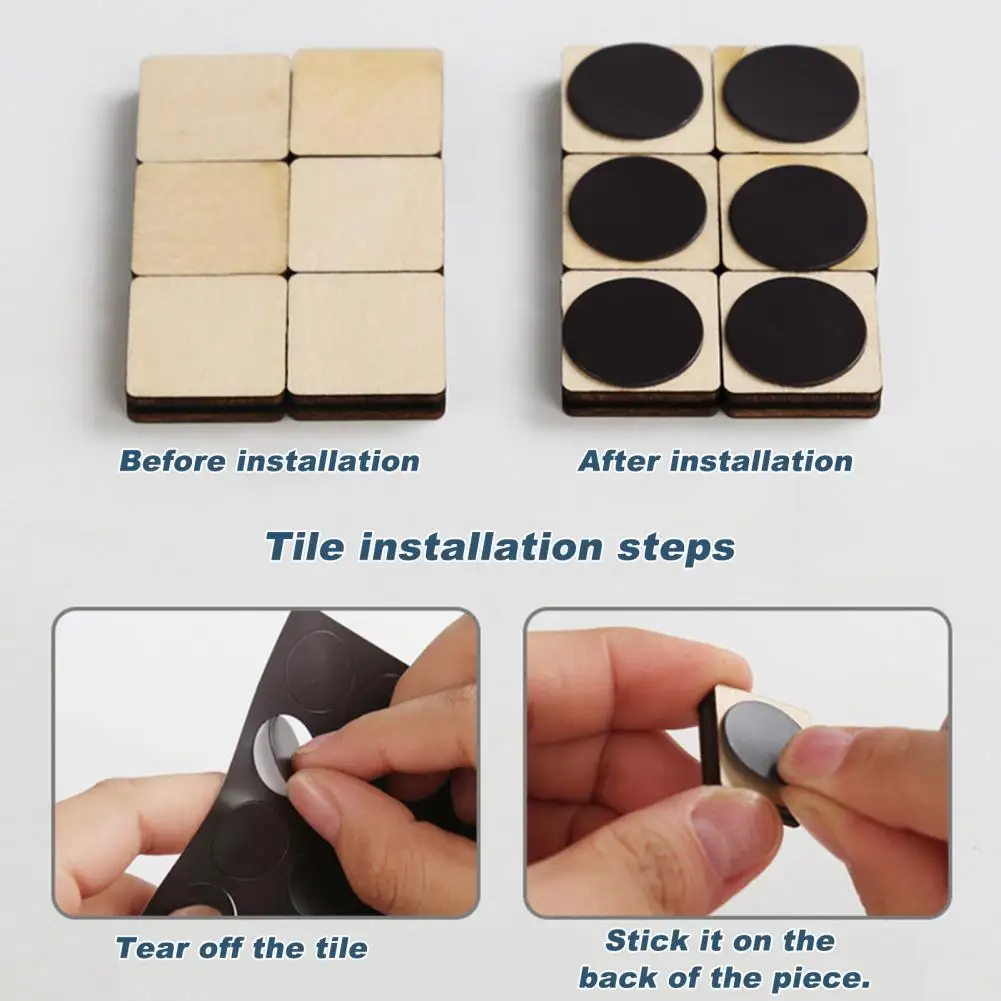 Before installation

After installation

Tile installation steps

Tear off the tile

Stick it on the back of the piece.