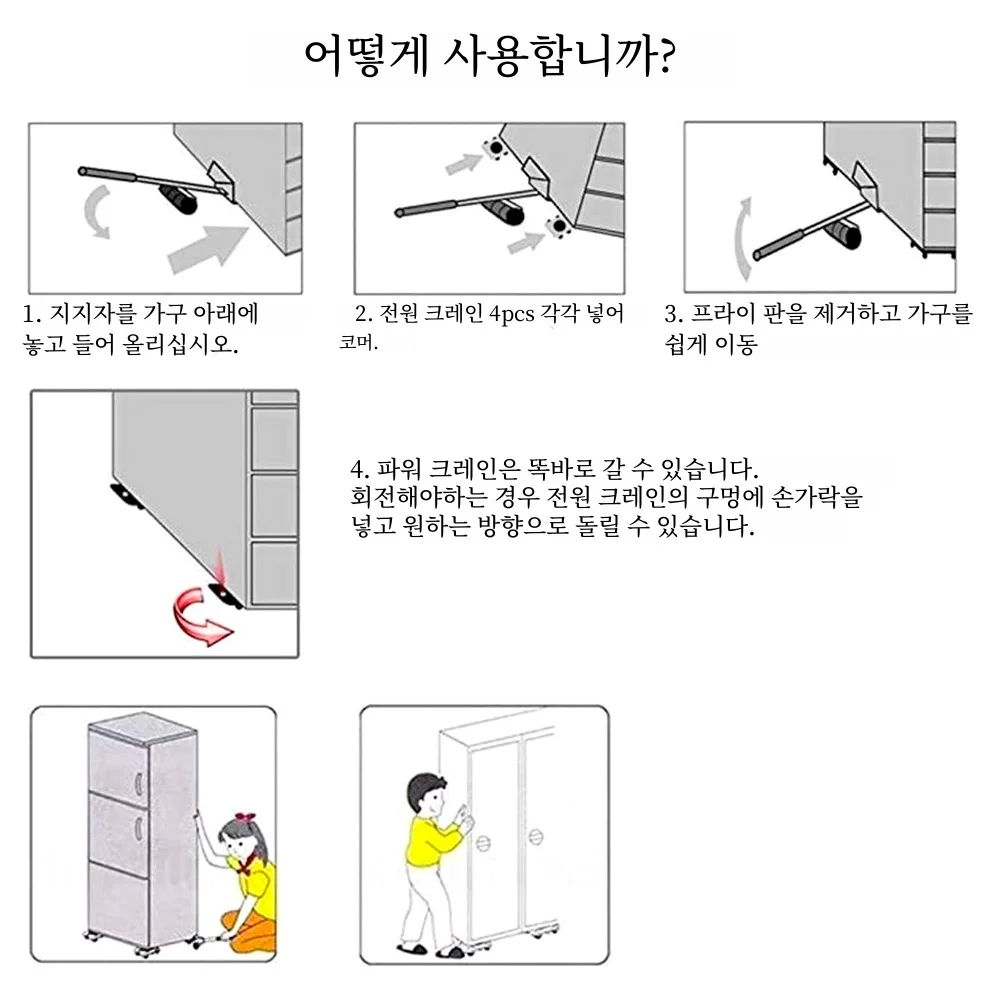 어떻게 사용합니까?

1. 지지자를 가구 아래에 놓고 들어 올리십시오.

2. 전원 크레인 4pcs 각각 넣어 코머.

3. 프라이 판을 제거하고 가구를 쉽게 이동

4. 파워 크레인은 똑바로 갈 수 있습니다. 회전해야하는 경우 전원 크레인의 구멍에 손가락을 넣고 원하는 방향으로 돌릴 수 있습니다.