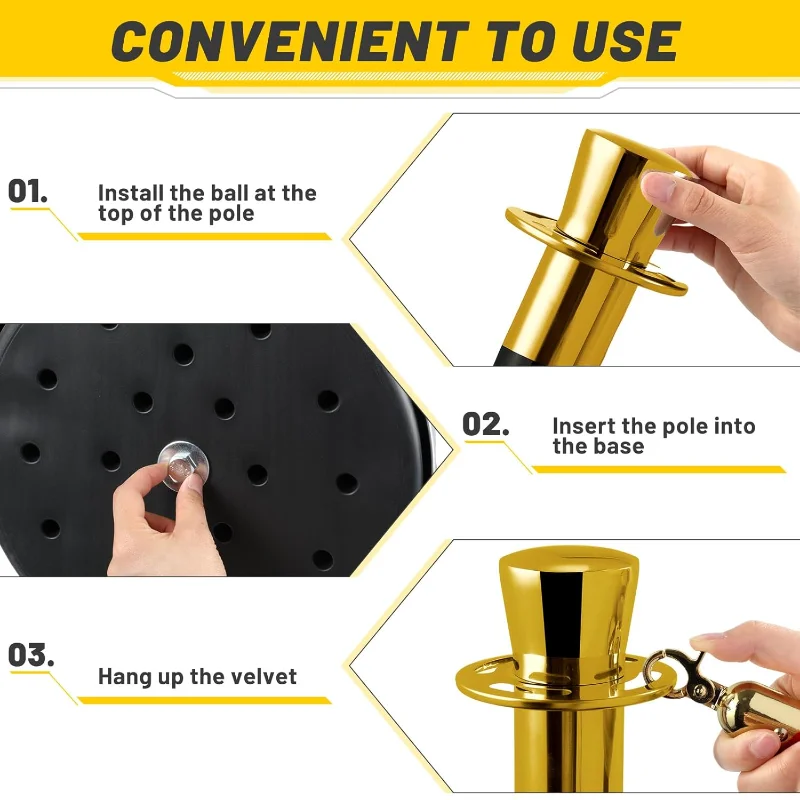 CONVENIENT TO USE

01.
Install the ball at the top of the pole

02.
Insert the pole into the base

03.
Hang up the velvet