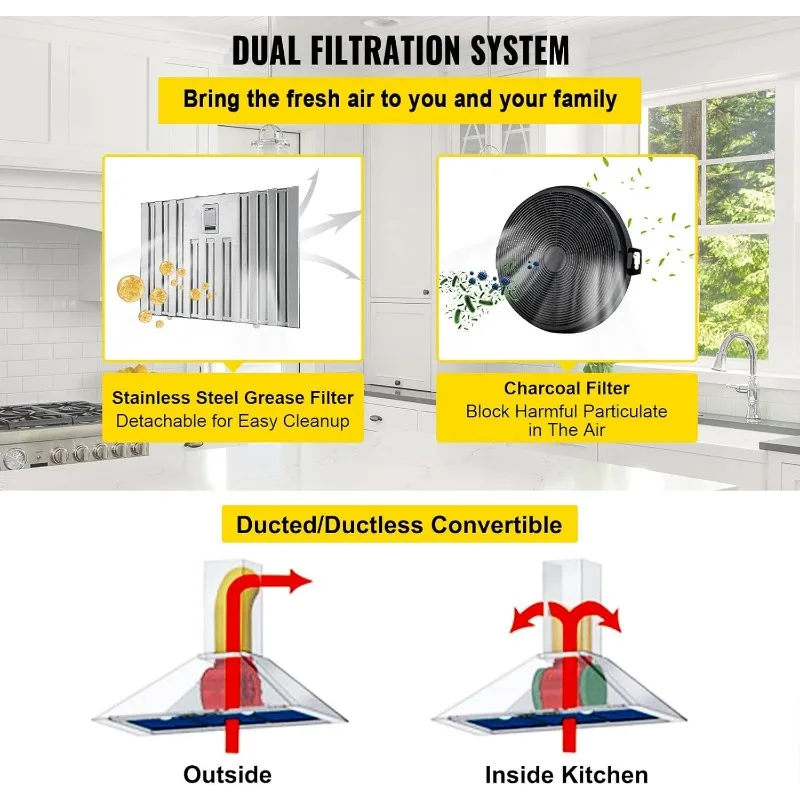 DUAL FILTRATION SYSTEM

Bring the fresh air to you and your family

Stainless Steel Grease Filter
Detachable for Easy Cleanup

Charcoal Filter
Block Harmful Particulate in The Air

Ducted/Ductless Convertible

Outside

Inside Kitchen