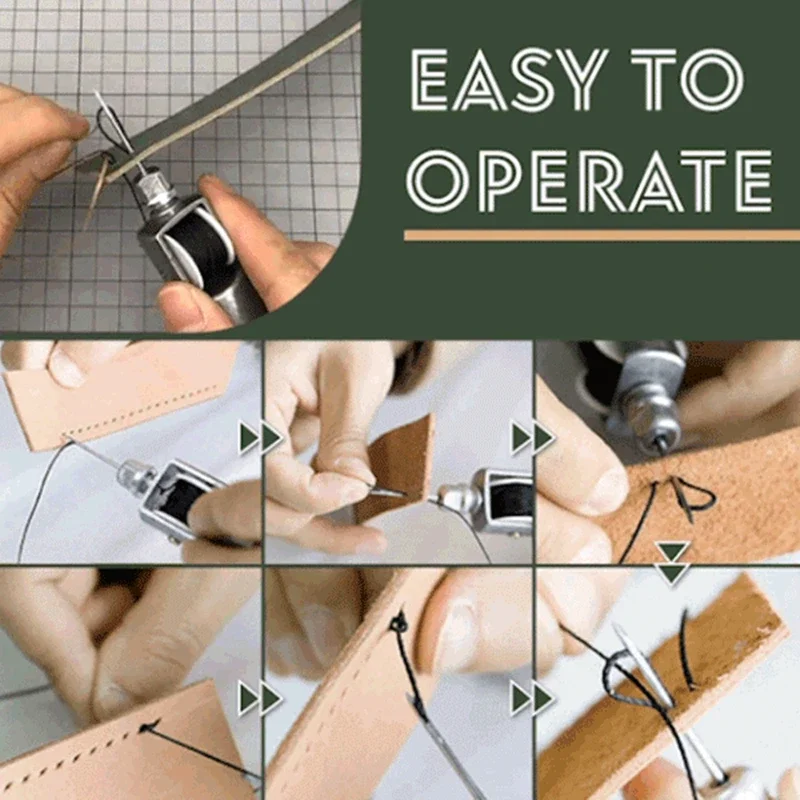 EASY TO OPERATE