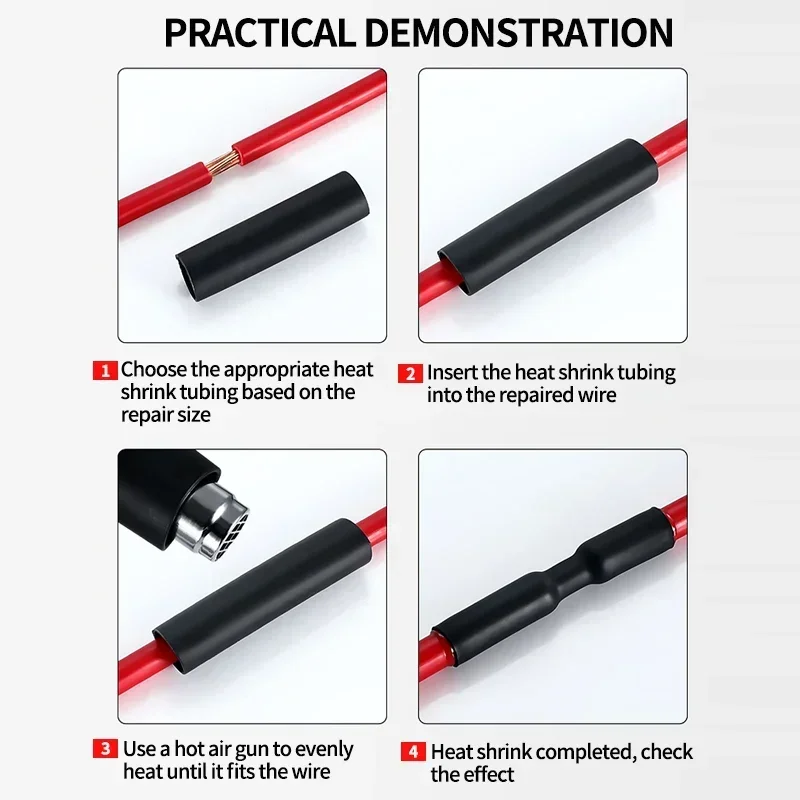 PRACTICAL DEMONSTRATION

1 Choose the appropriate heat shrink tubing based on the repair size

2 Insert the heat shrink tubing into the repaired wire

3 Use a hot air gun to evenly heat until it fits the wire

4 Heat shrink completed, check the effect