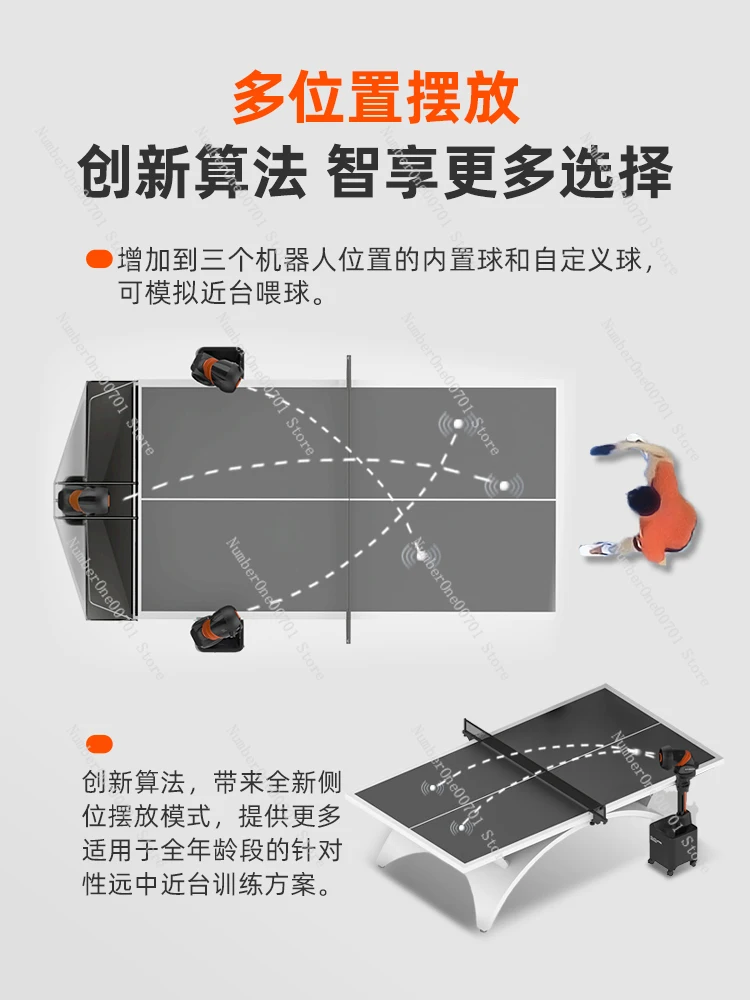 多位置摆放

创新算法 智享更多选择

增加到三个机器人位置的内置球和自定义球，可模拟近台喂球。

创新算法，带来全新侧位摆放模式，提供更多适用于全年龄段的针对性远中近台训练方案。

NumberOne00701 Store