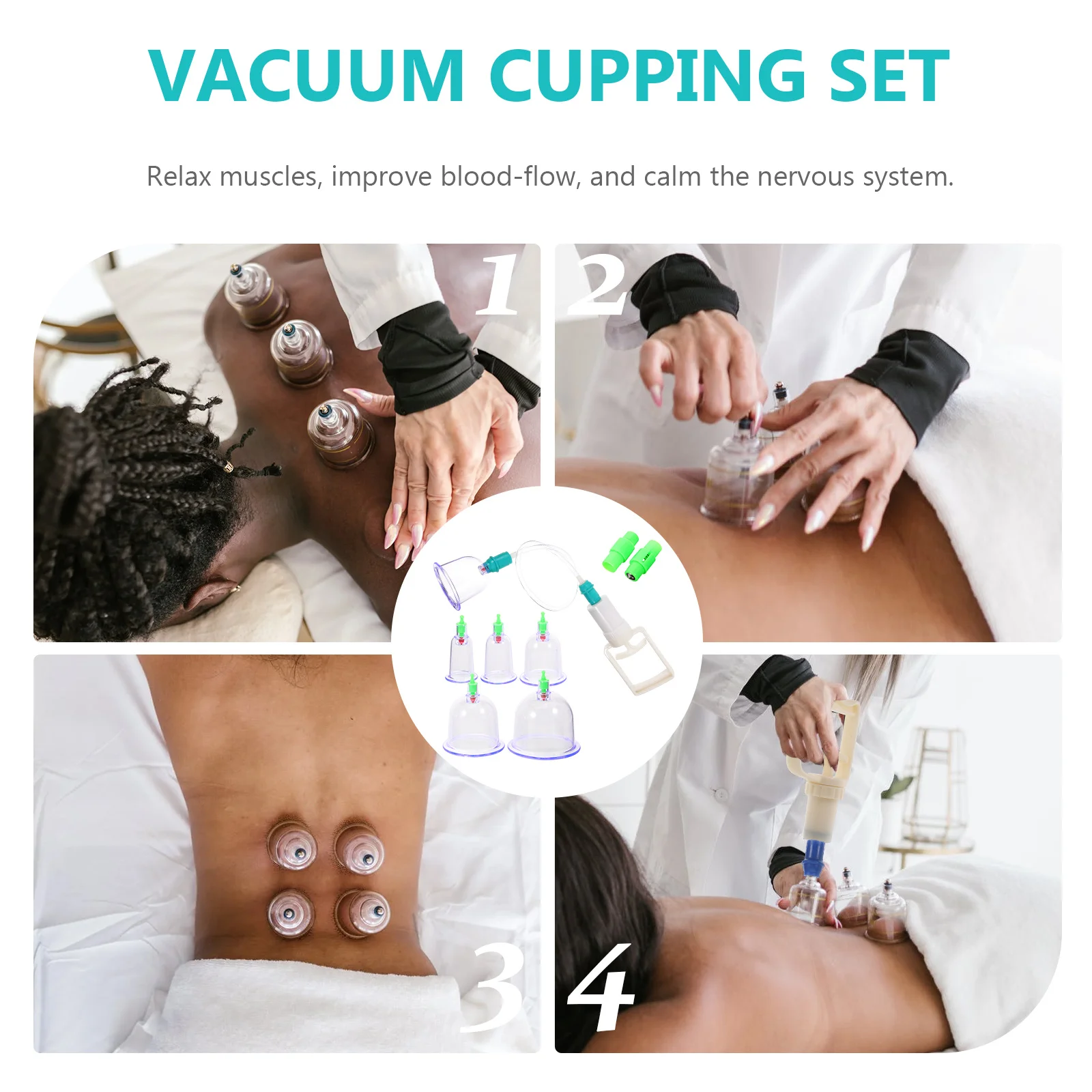 VACUUM CUPPING SET

Relax muscles, improve blood-flow, and calm the nervous system.

1

2

3

4