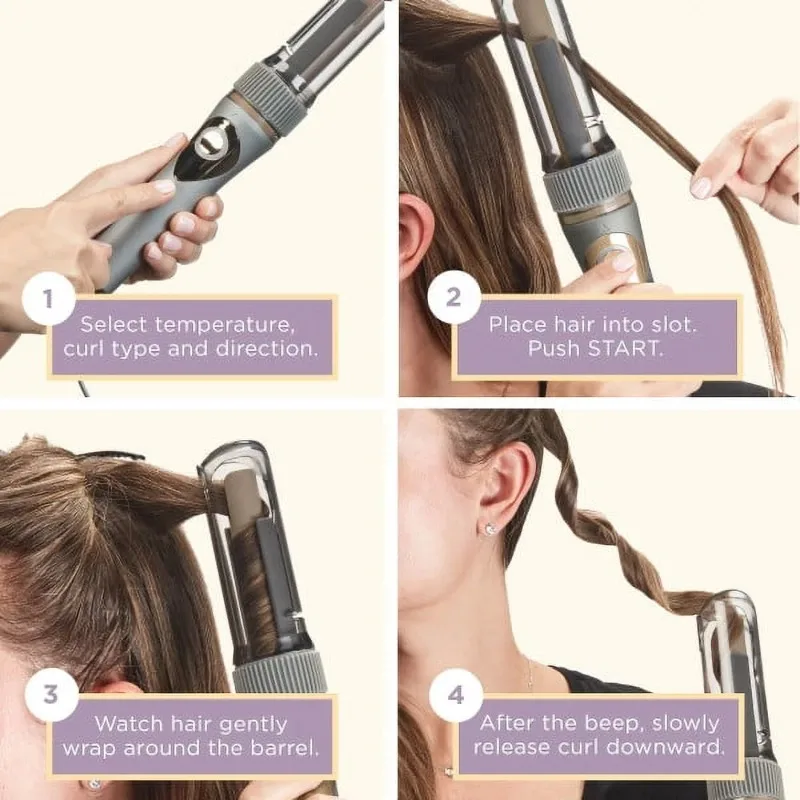 1
Select temperature, curl type and direction.

2
Place hair into slot. Push START.

3
Watch hair gently wrap around the barrel.

4
After the beep, slowly release curl downward.