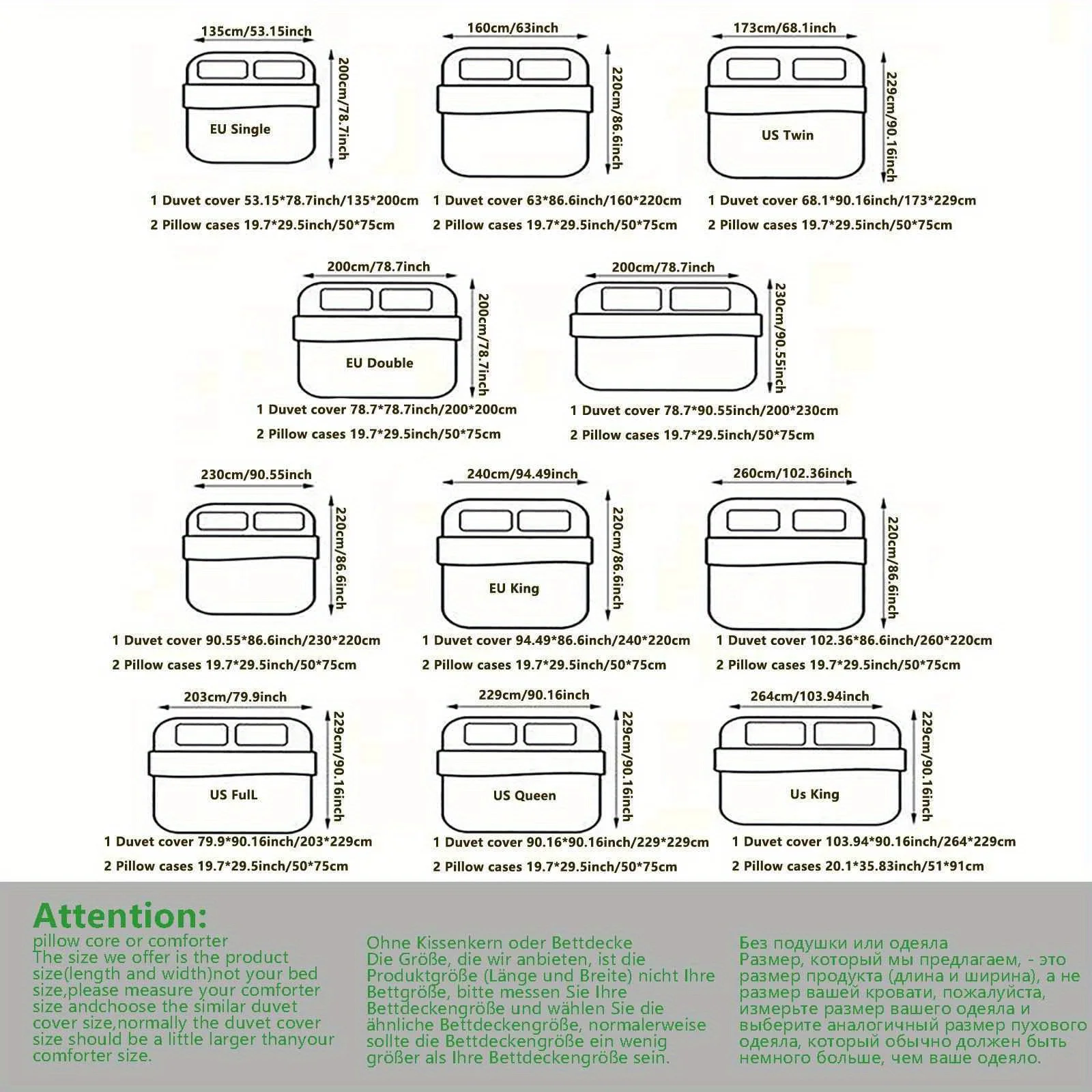 135cm/53.15inch
200cm/78.7inch
EU Single
1 Duvet cover 53.15*78.7inch/135*200cm
2 Pillow cases 19.7*29.5inch/50*75cm

160cm/63inch
220cm/86.6inch
1 Duvet cover 63*86.6inch/160*220cm
2 Pillow cases 19.7*29.5inch/50*75cm

173cm/68.1inch
229cm/90.16inch
US Twin
1 Duvet cover 68.1*90.16inch/173*229cm
2 Pillow cases 19.7*29.5inch/50*75cm

200cm/78.7inch
200cm/78.7inch
EU Double
1 Duvet cover 78.7*78.7inch/200*200cm
2 Pillow cases 19.7*29.5inch/50*75cm

200cm/78.7inch
230cm/90.55inch
1 Duvet cover 78.7*90.55inch/200*230cm
2 Pillow cases 19.7*29.5inch/50*75cm

230cm/90.55inch
220cm/86.6inch
1 Duvet cover 90.55*86.6inch/230*220cm
2 Pillow cases 19.7*29.5inch/50*75cm

240cm/94.49inch
220cm/86.6inch
EU King
1 Duvet cover 94.49*86.6inch/240*220cm
2 Pillow cases 19.7*29.5inch/50*75cm

260cm/102.36inch
220cm/86.6inch
1 Duvet cover 102.36*86.6inch/260*220cm
2 Pillow cases 19.7*29.5inch/50*75cm

203cm/79.9inch
229cm/90.16inch
US FulL
1 Duvet cover 79.9*90.16inch/203*229cm
2 Pillow cases 19.7*29.5inch/50*75cm

229cm/90.16inch
229cm/90.16inch
US Queen
1 Duvet cover 90.16*90.16inch/229*229cm
2 Pillow cases 19.7*29.5inch/50*75cm

264cm/103.94inch
229cm/90.16inch
Us King
1 Duvet cover 103.94*90.16inch/264*229cm
2 Pillow cases 20.1*35.83inch/51*91cm

Attention:
pillow core or comforter
The size we offer is the product size(length and width)not your bed size,please measure your comforter size andchoose the similar duvet cover size,normally the duvet cover size should be a little larger thanyour comforter size.

Ohne Kissenkern oder Bettdecke
Die Größe, die wir anbieten, ist die Produktgröße (Länge und Breite) nicht Ihre Bettgröße, bitte messen Sie Ihre Bettdeckengröße und wählen Sie die ähnliche Bettdeckengröße, normalerweise sollte die Bettdeckengröße ein wenig größer als Ihre Bettdeckengröße sein.

Без подушки или одеяла
Размер, который мы предлагаем, - это размер продукта (длина и ширина), а не размер вашей кровати, пожалуйста, измерьте размер вашего одеяла и выберите аналогичный размер пухового одеяла, который обычно должен быть немного больше, чем ваше одеяло.