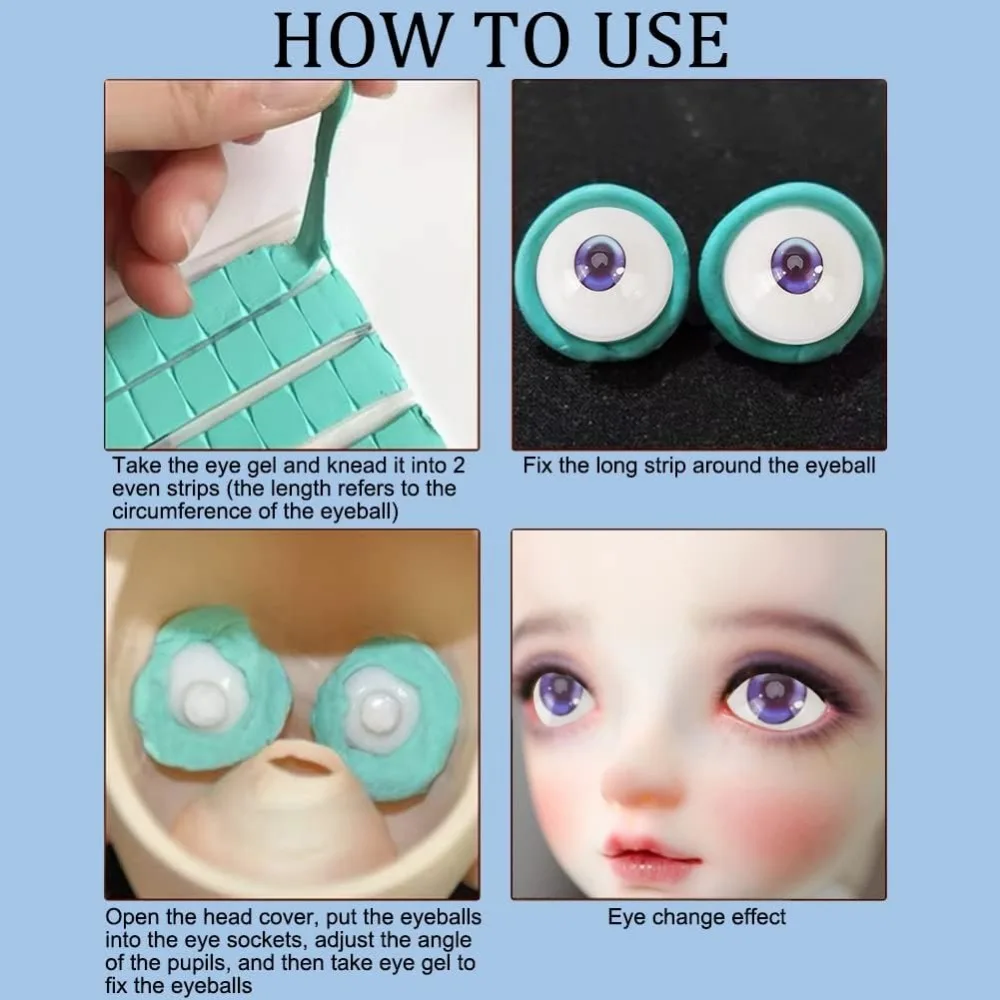 HOW TO USE

Take the eye gel and knead it into 2 even strips (the length refers to the circumference of the eyeball)

Fix the long strip around the eyeball

Open the head cover, put the eyeballs into the eye sockets, adjust the angle of the pupils, and then take eye gel to fix the eyeballs

Eye change effect