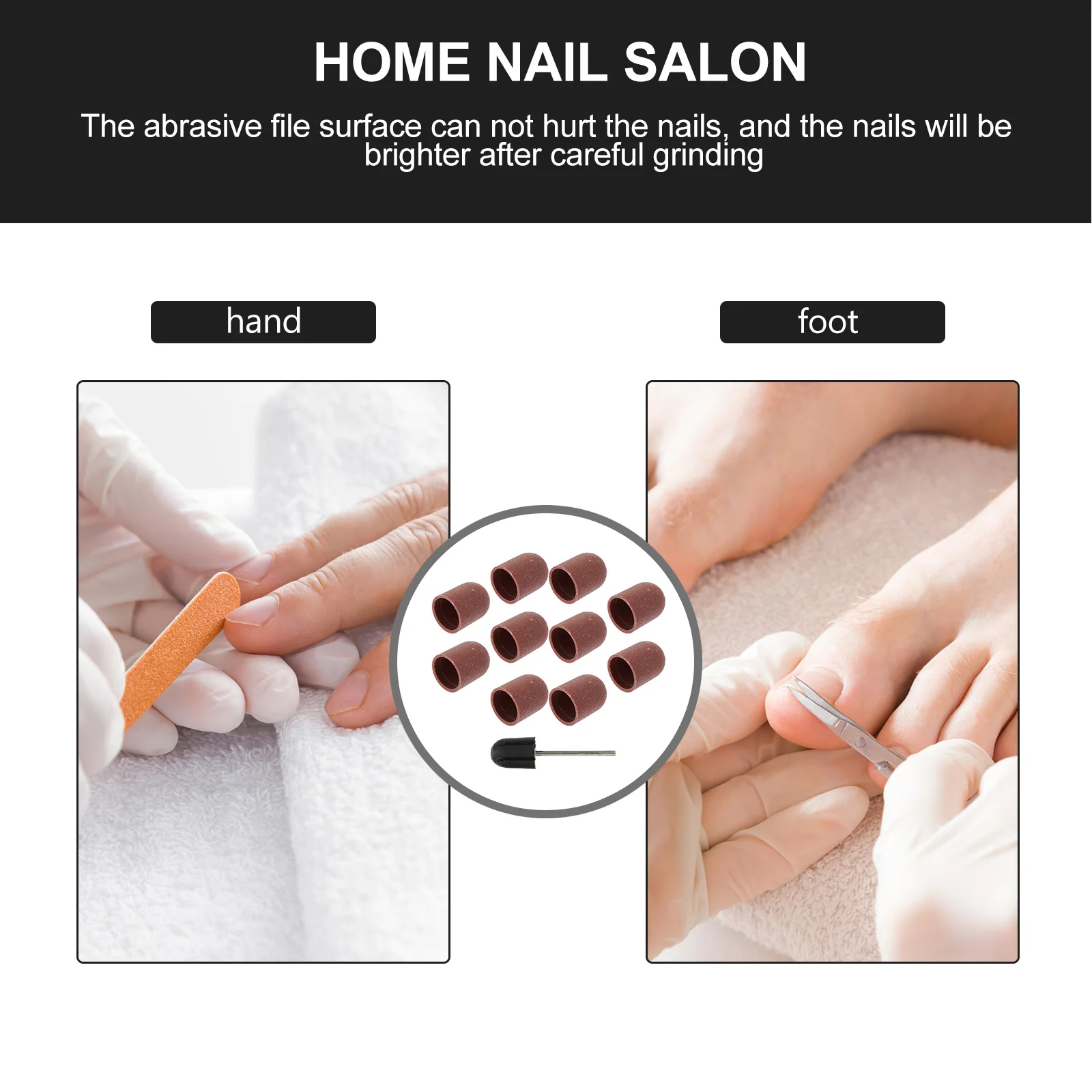 HOME NAIL SALON

The abrasive file surface can not hurt the nails, and the nails will be brighter after careful grinding

hand

foot