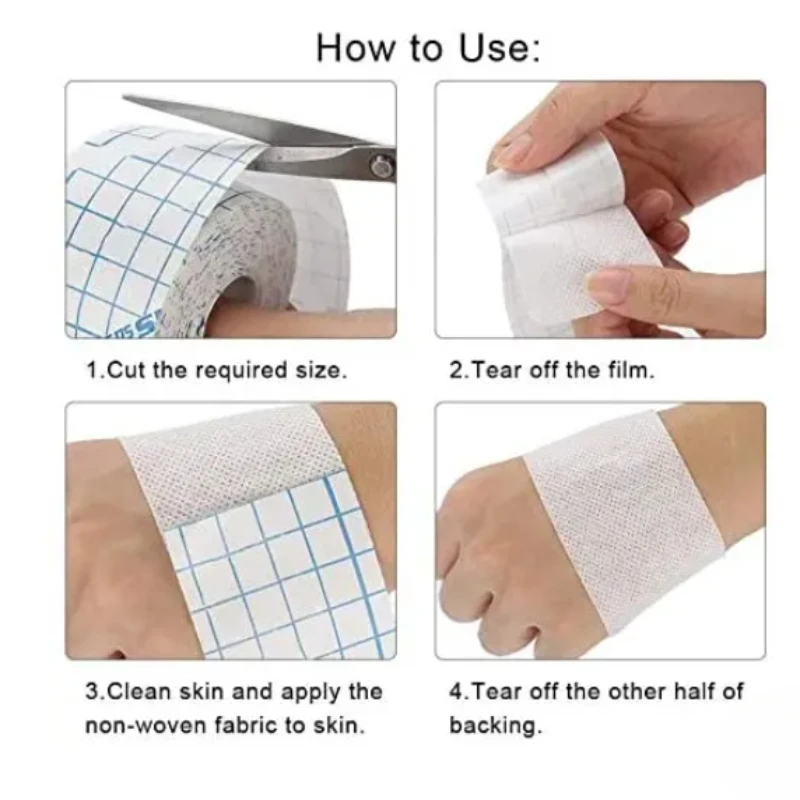 How to Use:

1.Cut the required size.

2.Tear off the film.

3.Clean skin and apply the non-woven fabric to skin.

4.Tear off the other half of backing.