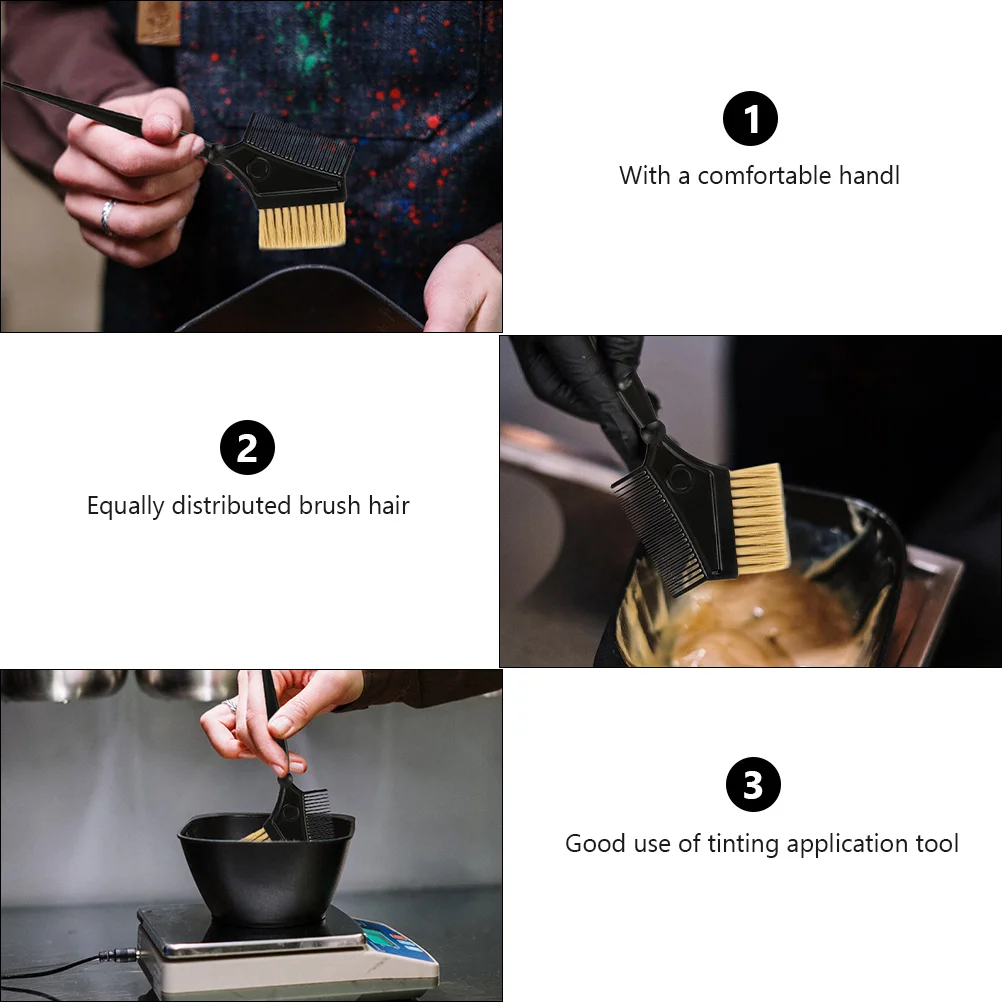 1

With a comfortable handl

2

Equally distributed brush hair

3

Good use of tinting application tool