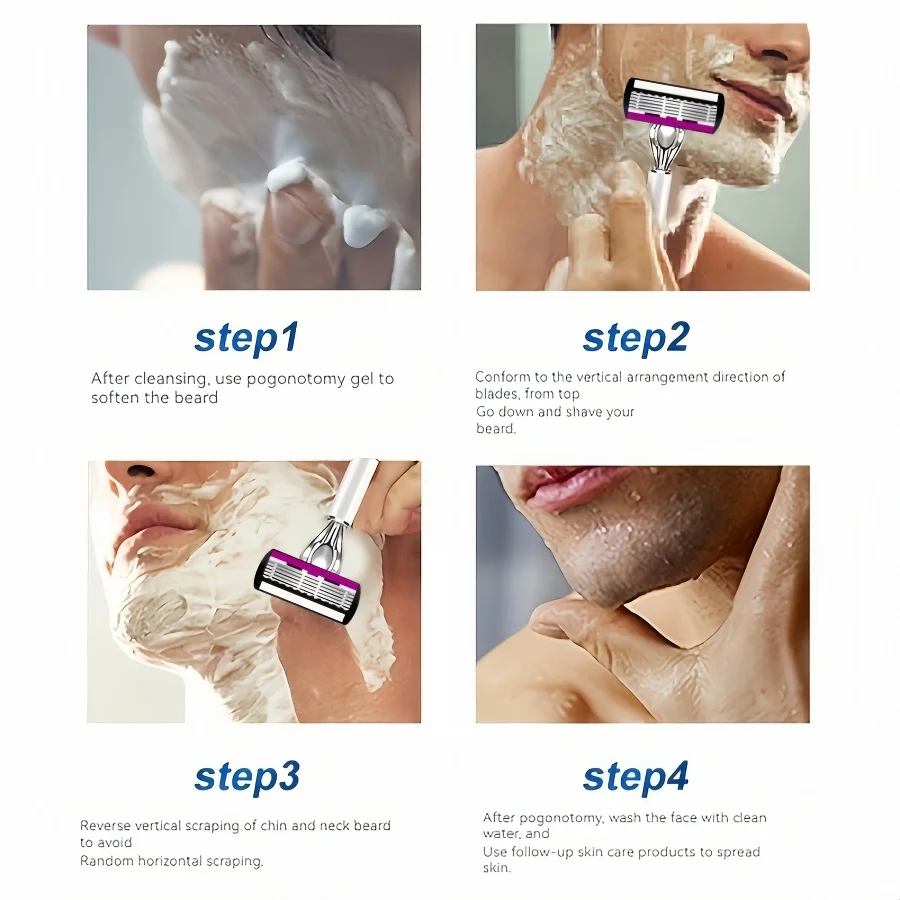 step1

After cleansing, use pogonotomy gel to soften the beard

step2

Conform to the vertical arrangement direction of blades, from top
Go down and shave your beard.

step3

Reverse vertical scraping of chin and neck beard to avoid
Random horizontal scraping.

step4

After pogonotomy, wash the face with clean water, and
Use follow-up skin care products to spread skin.