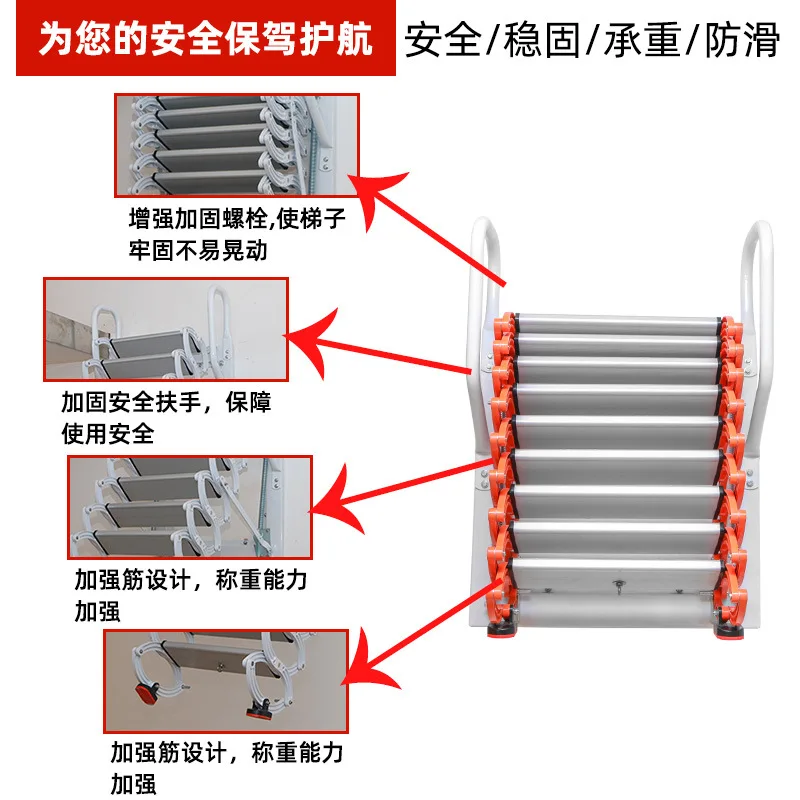 为您的安全保驾护航

安全/稳固/承重/防滑

增强加固螺栓,使梯子牢固不易晃动

加固安全扶手，保障使用安全

加强筋设计，称重能力加强

加强筋设计，称重能力加强