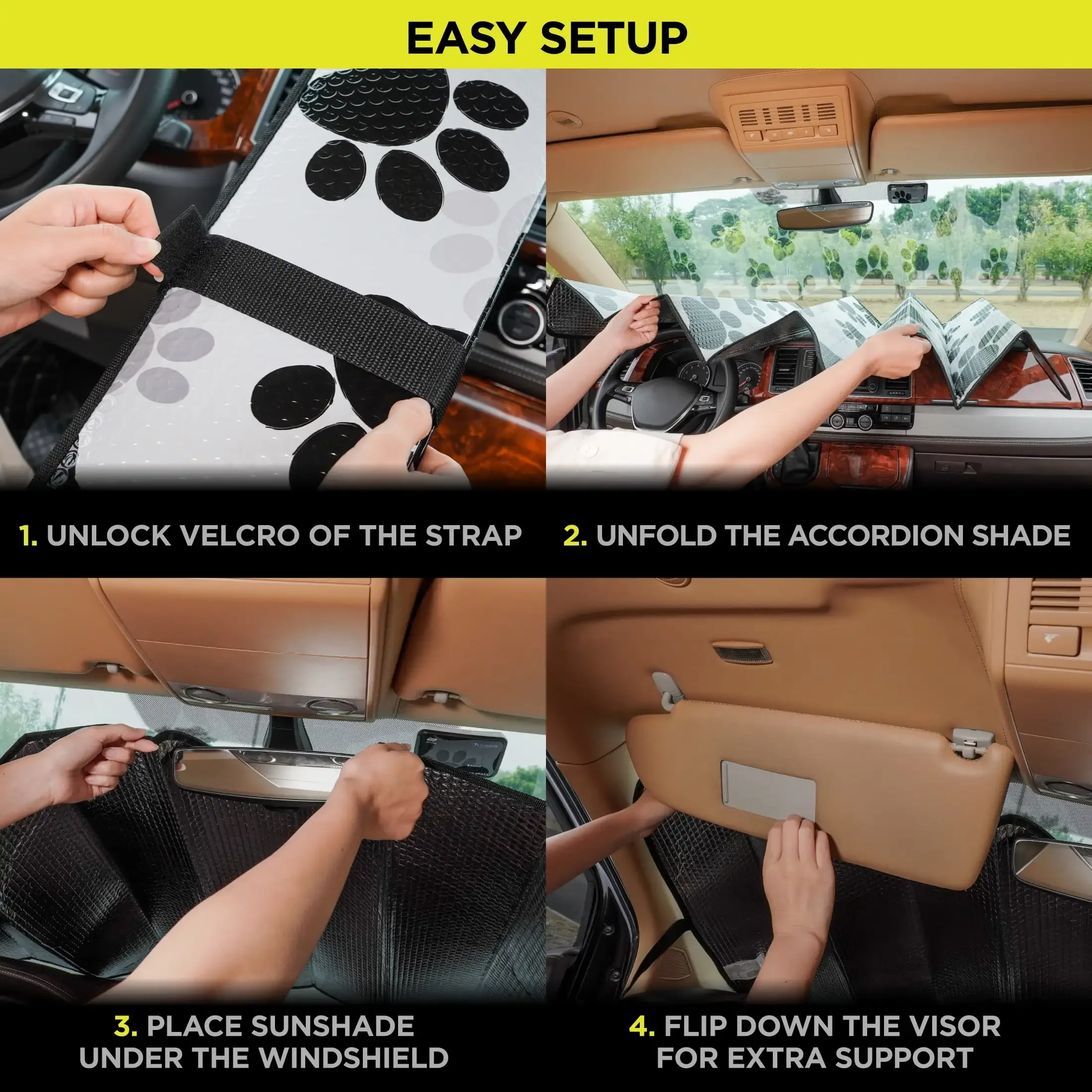 EASY SETUP

1. UNLOCK VELCRO OF THE STRAP

2. UNFOLD THE ACCORDION SHADE

3. PLACE SUNSHADE UNDER THE WINDSHIELD

4. FLIP DOWN THE VISOR FOR EXTRA SUPPORT