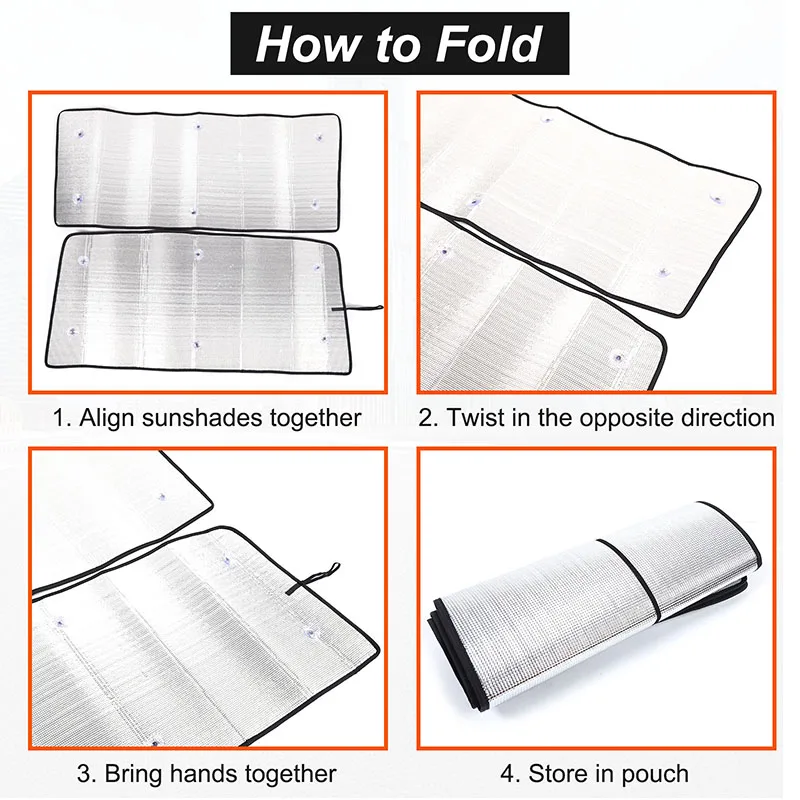 How to Fold

1. Align sunshades together

2. Twist in the opposite direction

3. Bring hands together

4. Store in pouch