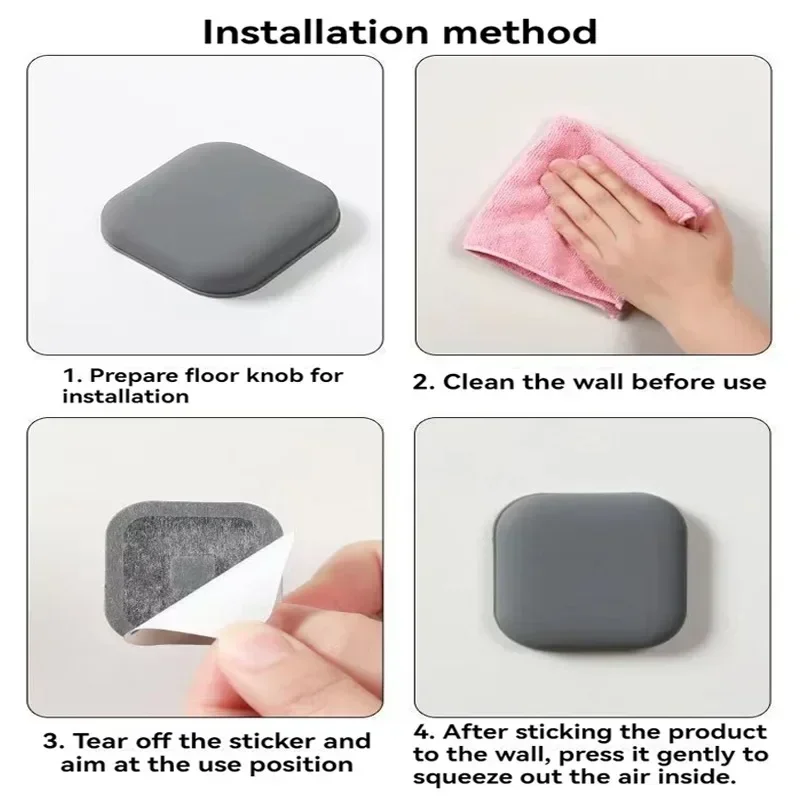 Installation method

1. Prepare floor knob for installation

2. Clean the wall before use

3. Tear off the sticker and aim at the use position

4. After sticking the product to the wall, press it gently to squeeze out the air inside.