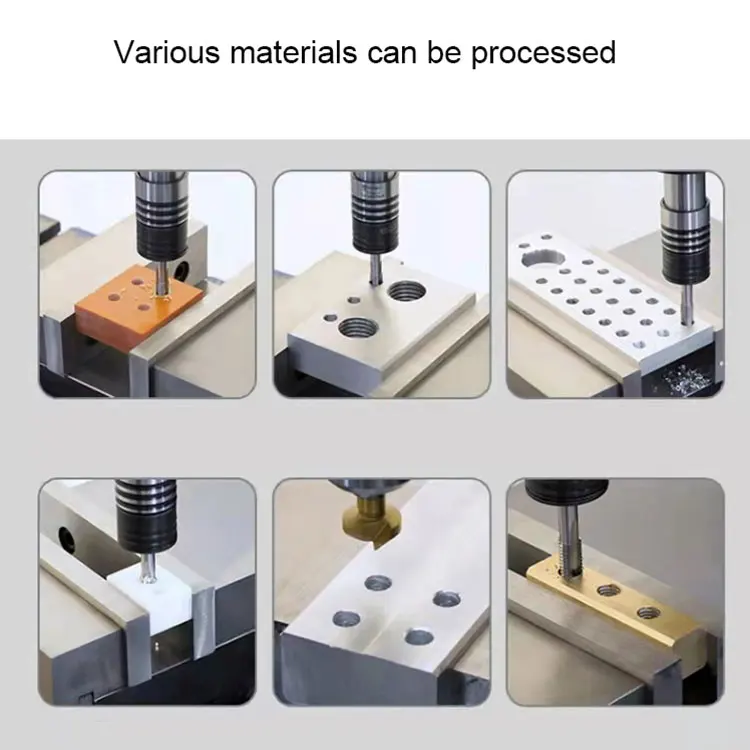 Various materials can be processed