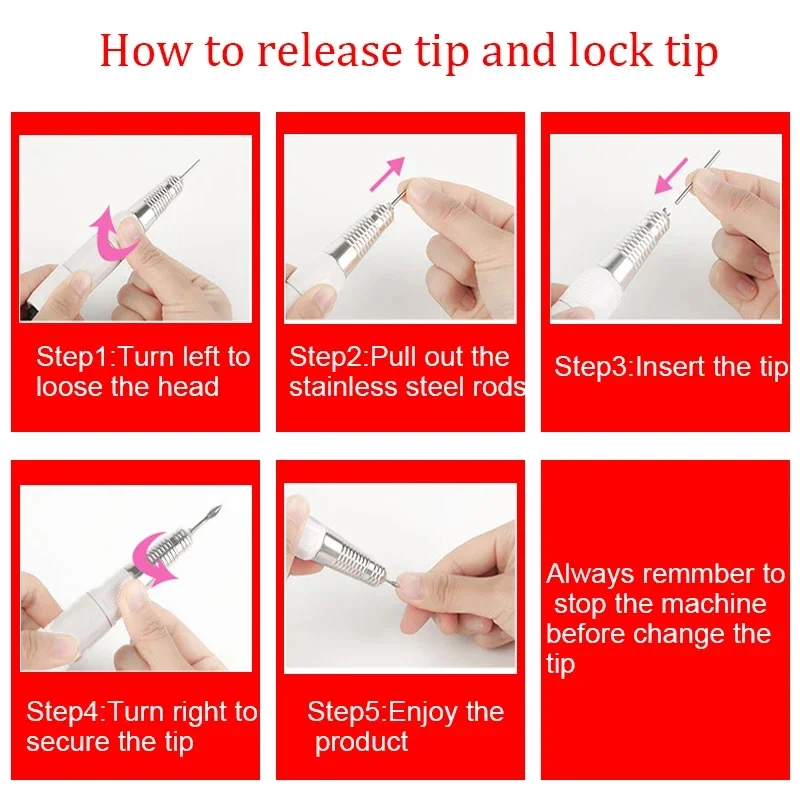 How to release tip and lock tip

Step1:Turn left to loose the head

Step2:Pull out the stainless steel rods

Step3:Insert the tip

Step4:Turn right to secure the tip

Step5:Enjoy the product

Always remmber to stop the machine before change the tip