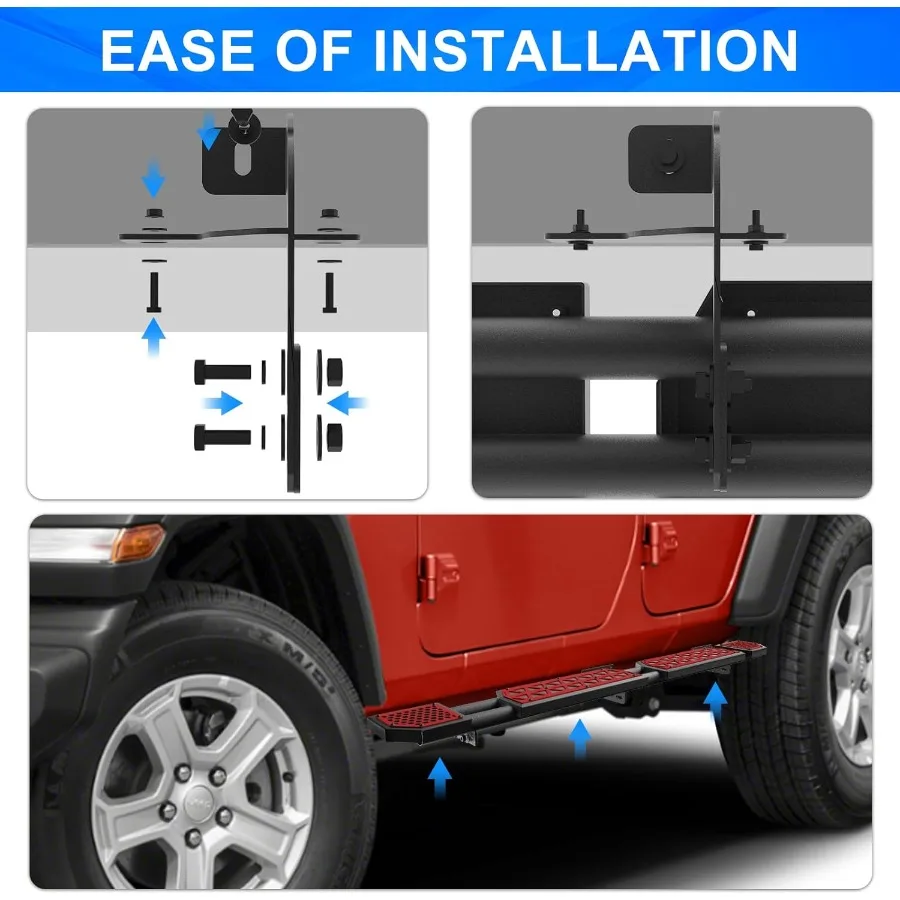 EASE OF INSTALLATION