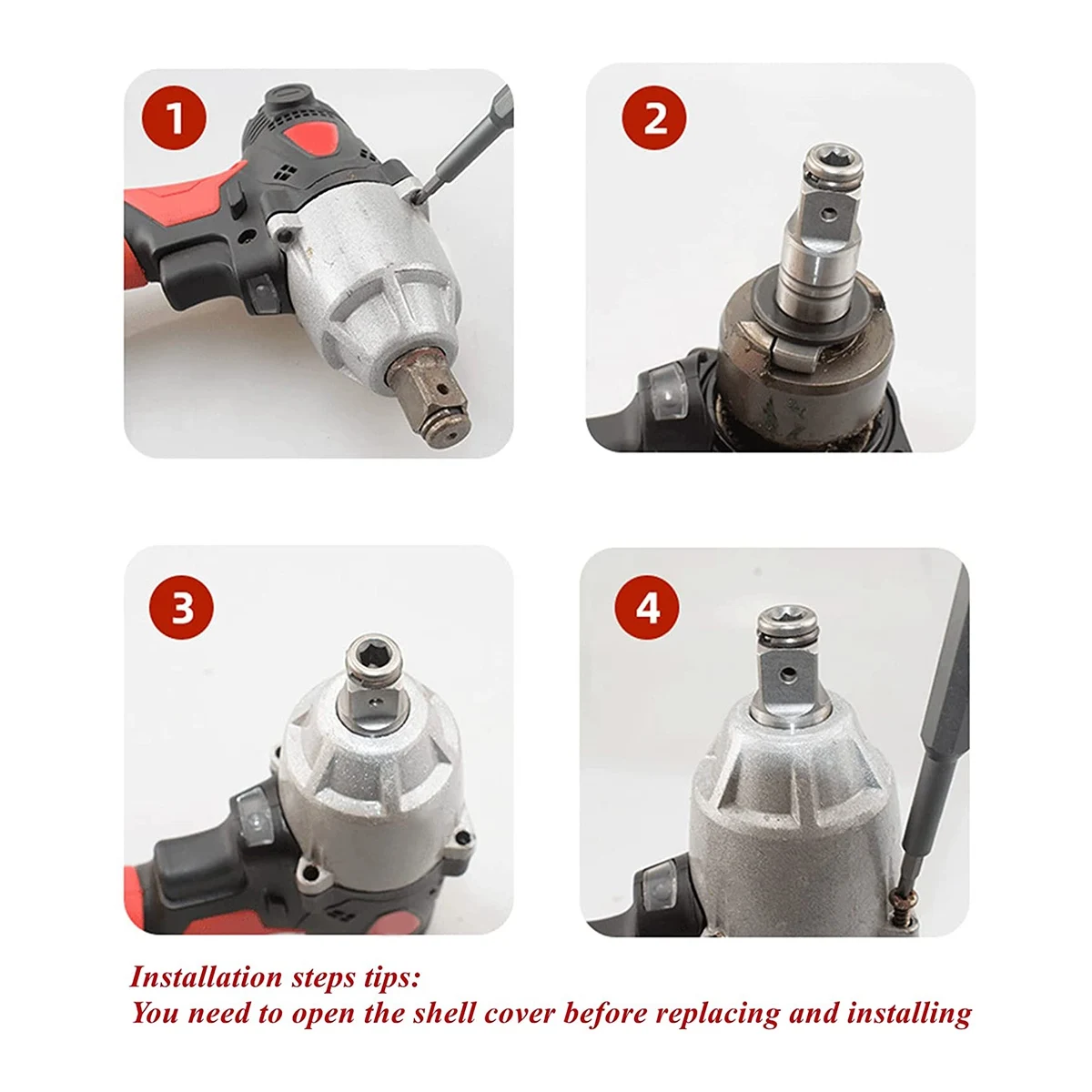 1

2

3

4

Installation steps tips:
You need to open the shell cover before replacing and installing