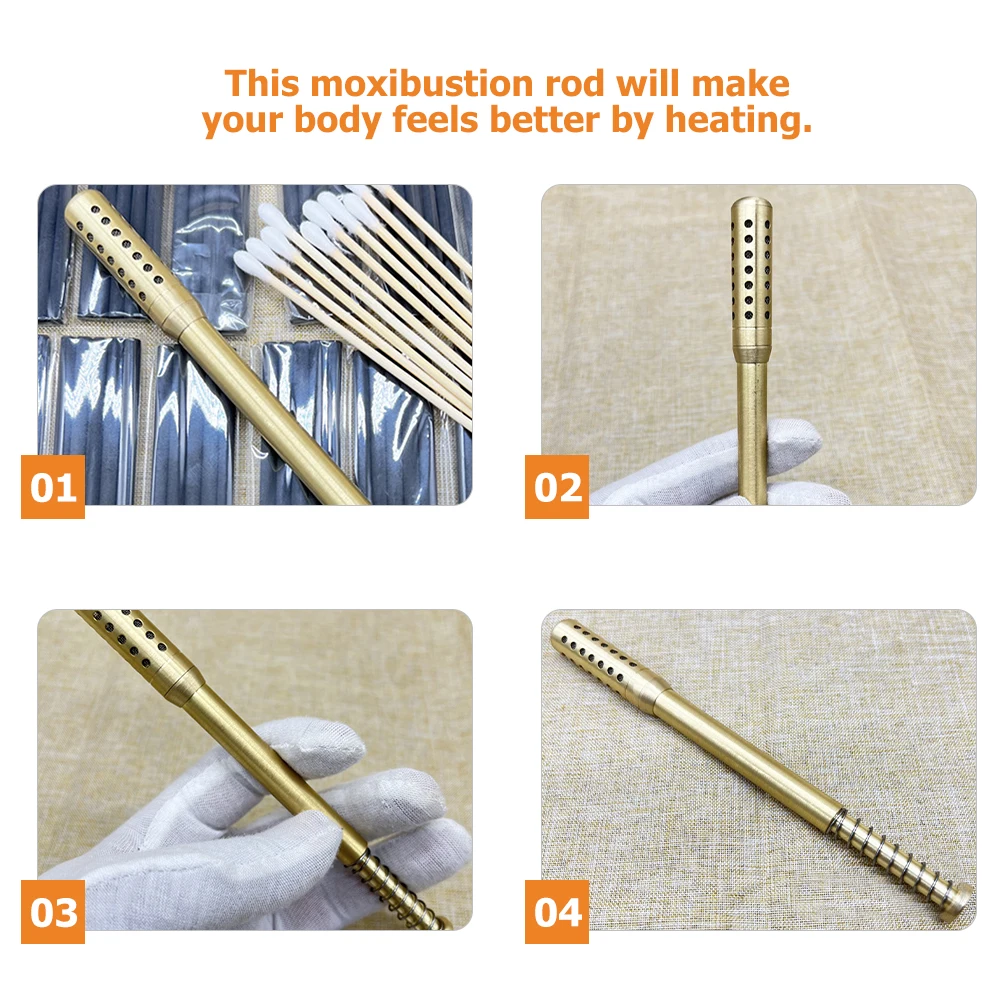 This moxibustion rod will make your body feels better by heating.

01

02

03

04