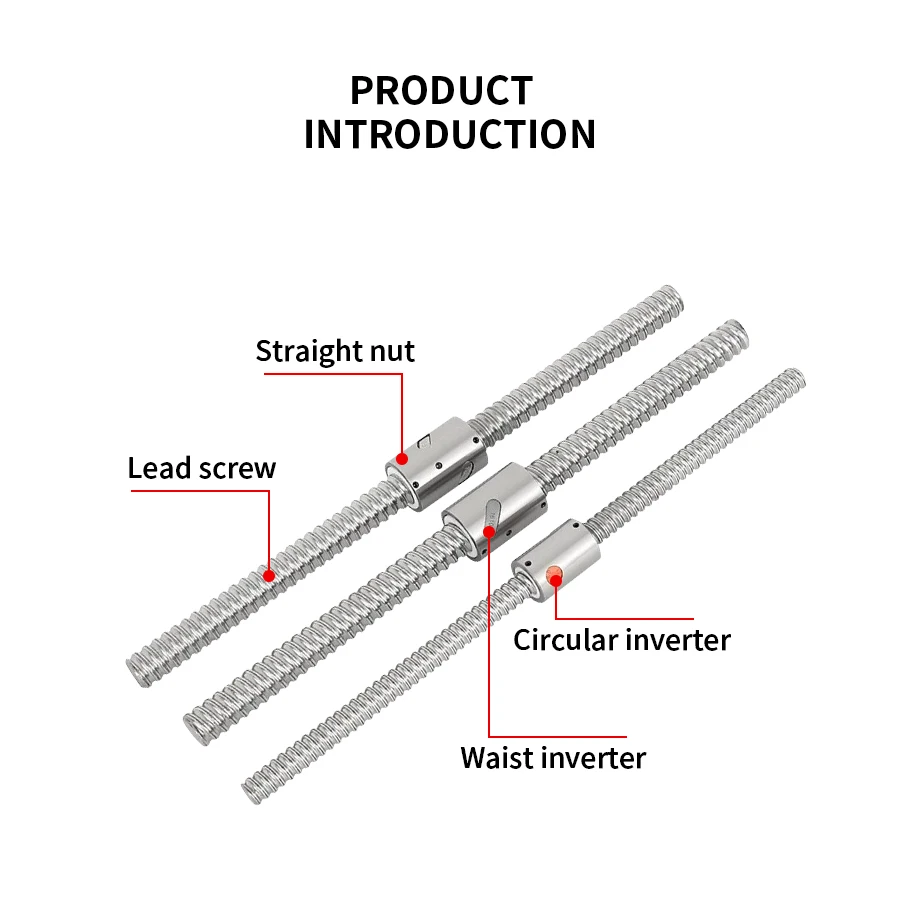 PRODUCT
INTRODUCTION

Straight nut

Lead screw

Circular inverter

Waist inverter