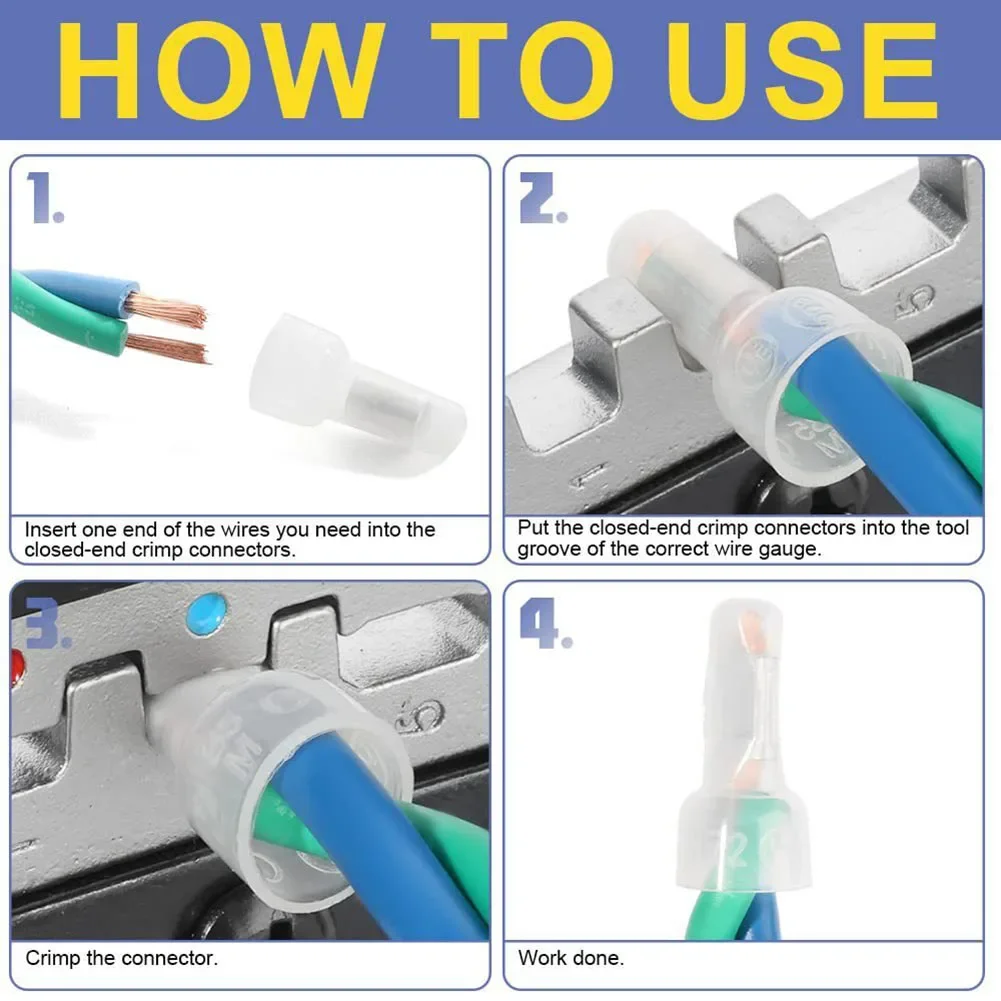 HOW TO USE

1.

Insert one end of the wires you need into the closed-end crimp connectors.

2.

Put the closed-end crimp connectors into the tool groove of the correct wire gauge.

3.

Crimp the connector.

4.

Work done.