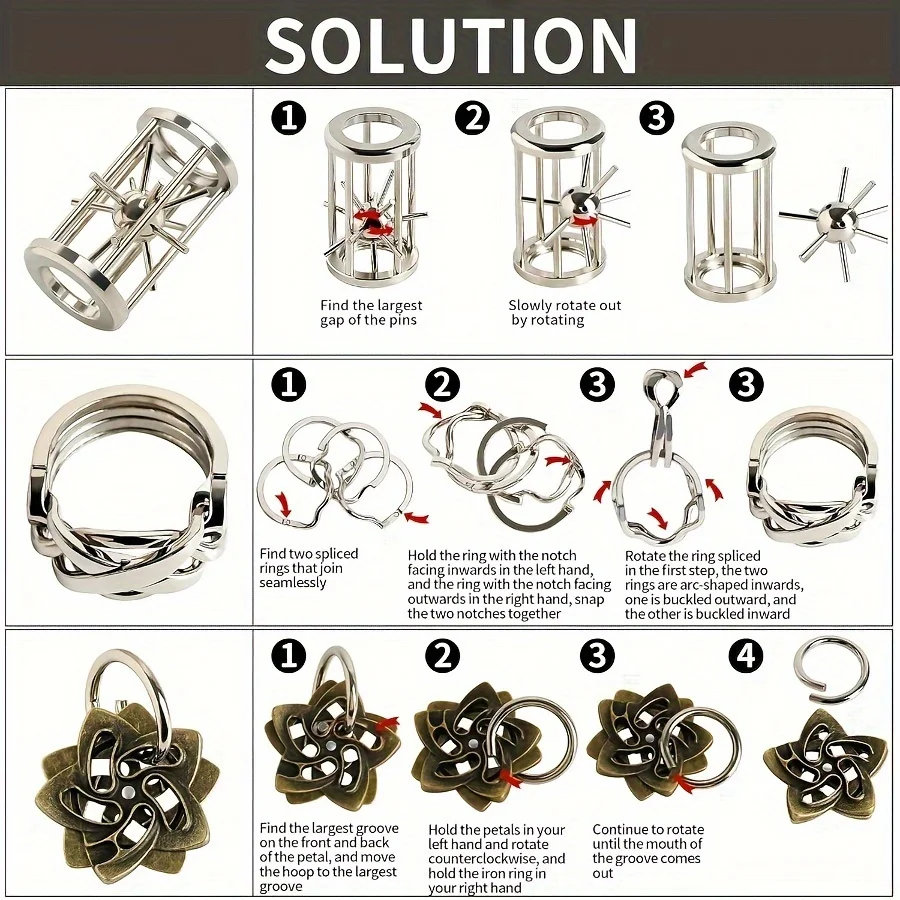 SOLUTION

1
2
3

Find the largest gap of the pins

Slowly rotate out by rotating

1
2
3
3

Find two spliced rings that join seamlessly

Hold the ring with the notch facing inwards in the left hand, and the ring with the notch facing outwards in the right hand, snap the two notches together

Rotate the ring spliced in the first step, the two rings are arc-shaped inwards, one is buckled outward, and the other is buckled inward

1
2
3
4

Find the largest groove on the front and back of the petal, and move the hoop to the largest groove

Hold the petals in your left hand and rotate counterclockwise, and hold the iron ring in your right hand

Continue to rotate until the mouth of the groove comes out