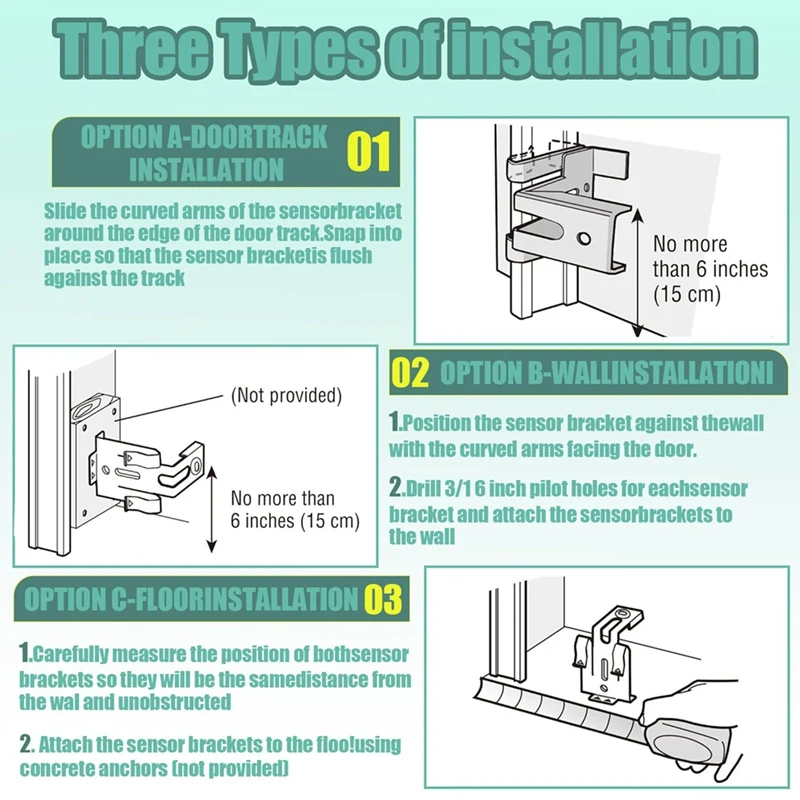 Three Types of installation

OPTION A-DOORTRACK INSTALLATION 01

Slide the curved arms of the sensorbracket around the edge of the door track.Snap into place so that the sensor bracketis flush against the track

No more than 6 inches (15 cm)

(Not provided)

No more than 6 inches (15 cm)

02 OPTION B-WALLINSTALLATIONI

1.Position the sensor bracket against thewall with the curved arms facing the door.

2.Drill 3/1 6 inch pilot holes for eachsensor bracket and attach the sensorbrackets to the wall

OPTION C-FLOORINSTALLATION 03

1.Carefully measure the position of bothsensor brackets so they will be the samedistance from the wal and unobstructed

2. Attach the sensor brackets to the floo!using concrete anchors (not provided)