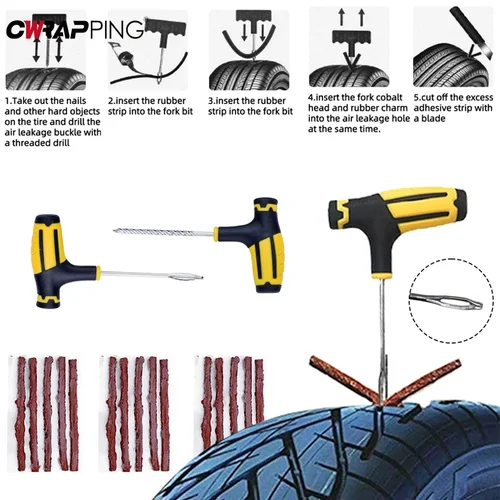 CWRAPPING

1.Take out the nails and other hard objects on the tire and drill the air leakage buckle with a threaded drill

2.insert the rubber strip into the fork bit

3.insert the rubber strip into the fork bit

4.insert the fork cobalt head and rubber charm into the air leakage hole at the same time.

5.cut off the excess adhesive strip with a blade