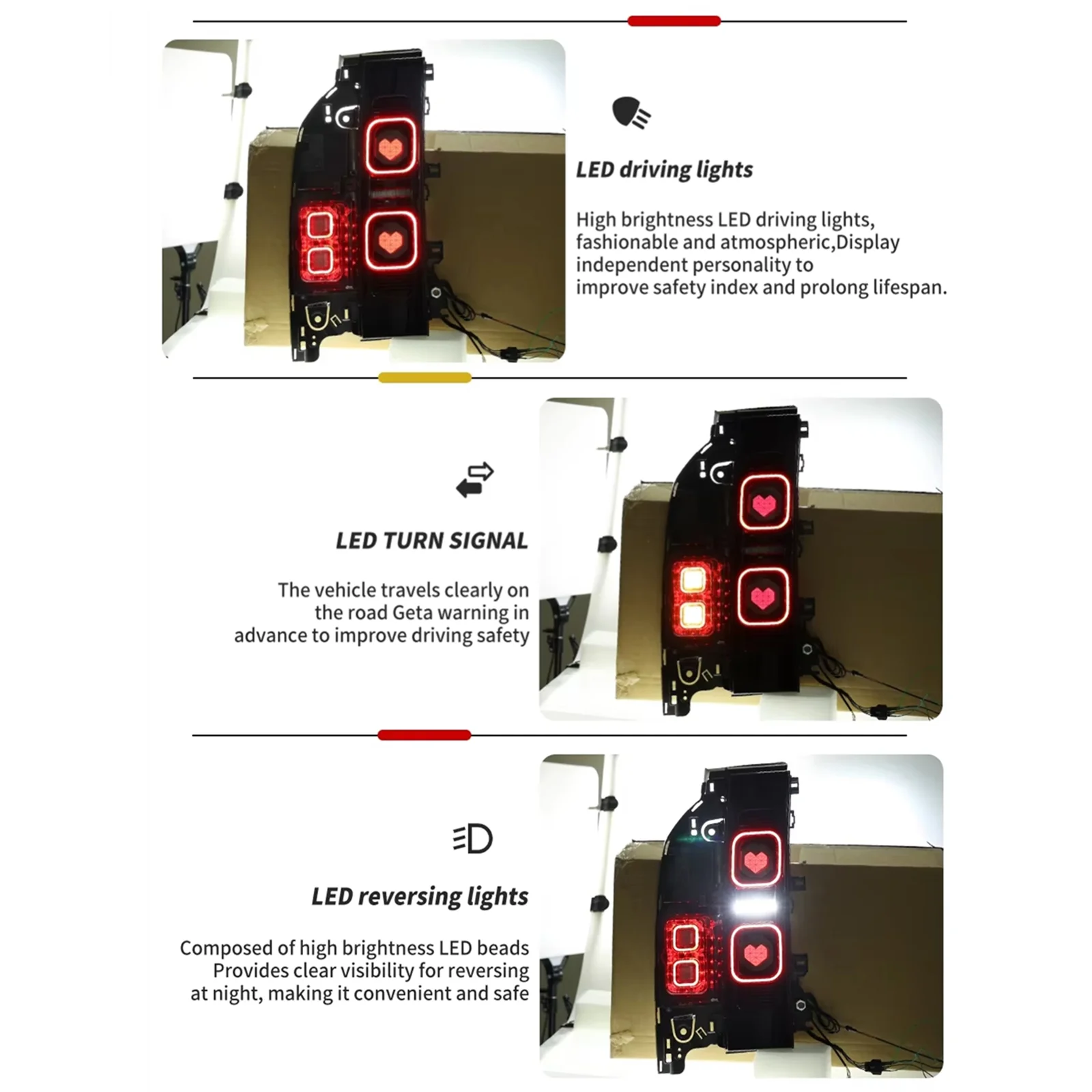 LED driving lights

High brightness LED driving lights, fashionable and atmospheric,Display independent personality to improve safety index and prolong lifespan.

LED TURN SIGNAL

The vehicle travels clearly on the road Geta warning in advance to improve driving safety

LED reversing lights

Composed of high brightness LED beads Provides clear visibility for reversing at night, making it convenient and safe