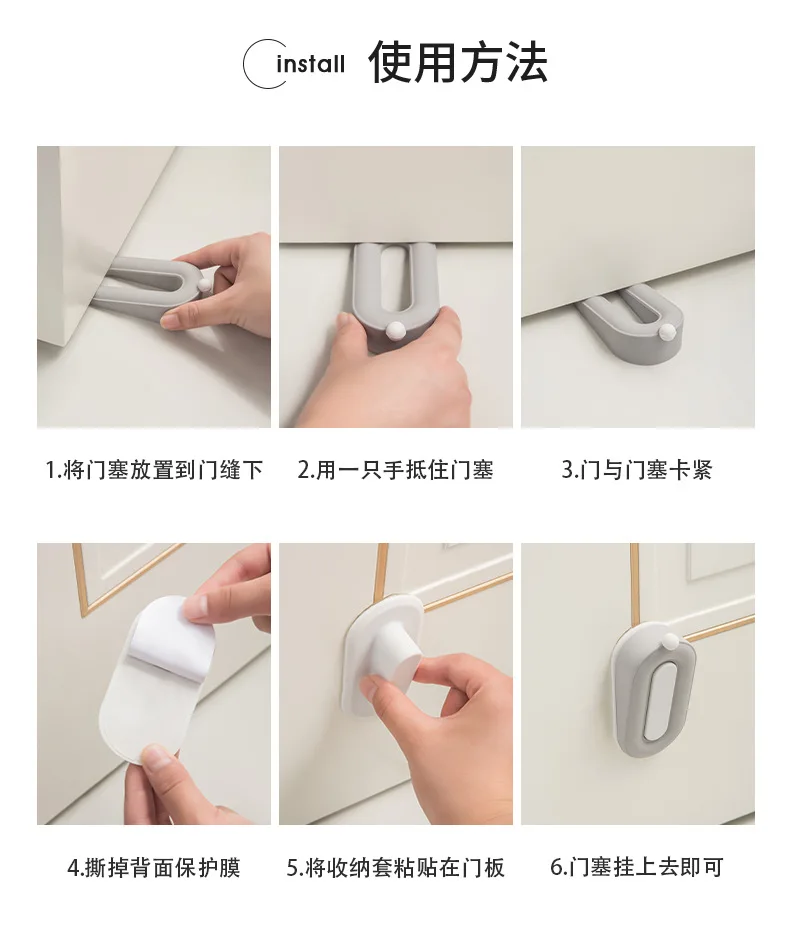 install 使用方法

1.将门塞放置到门缝下

2.用一只手抵住门塞

3.门与门塞卡紧

4.撕掉背面保护膜

5.将收纳套粘贴在门板

6.门塞挂上去即可